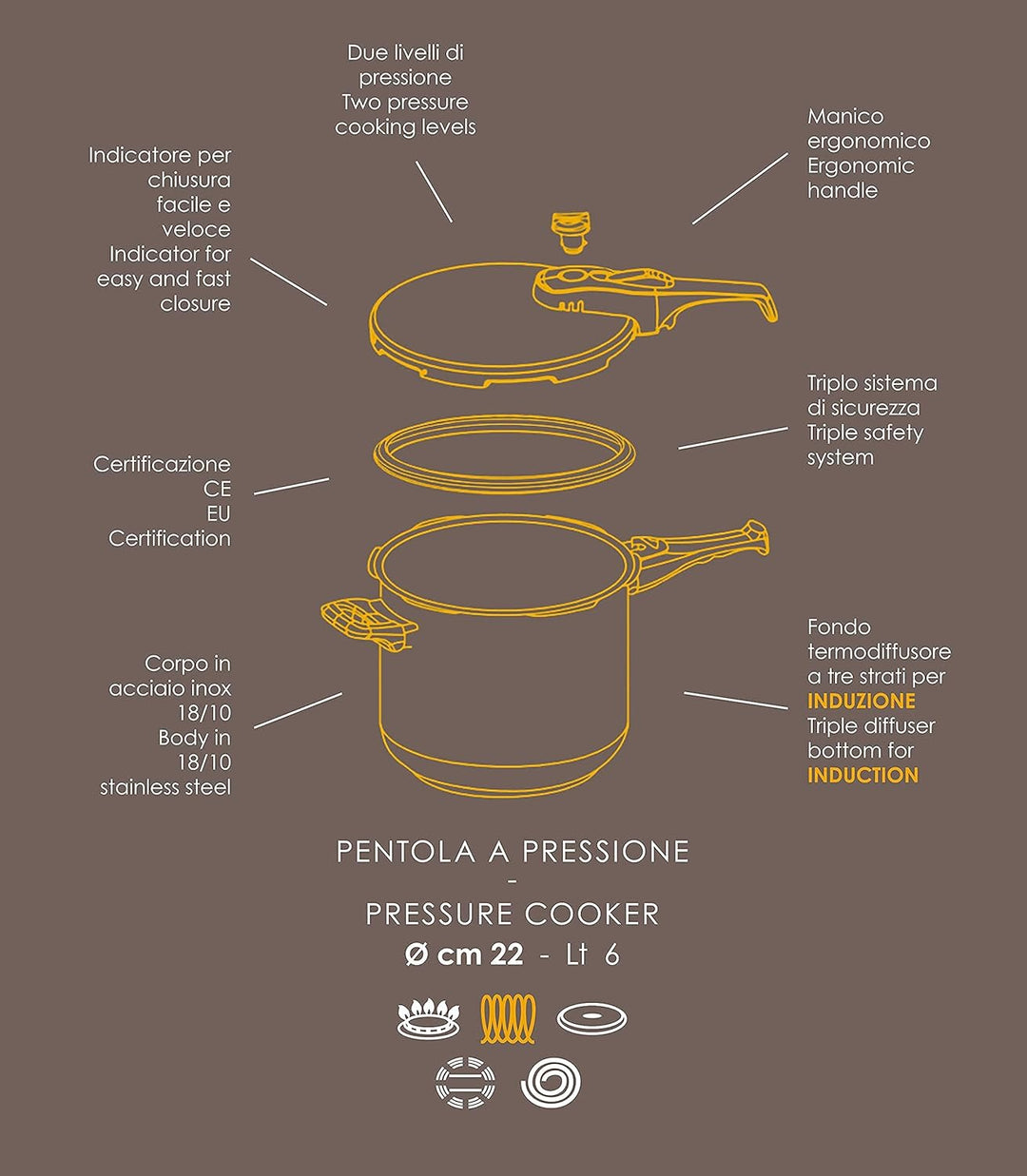 Due livelli di pressione
Two pressure cooking levels

Indicatore per chiusura facile e veloce
Indicator for easy and fast closure

Manico ergonomico
Ergonomic handle

Triplo sistema di sicurezza
Triple safety system

Certificazione CE
EU Certification

Corpo in acciaio inox 18/10
Body in 18/10 stainless steel

Fondo termodiffusore a tre strati per INDUZIONE
Triple diffuser bottom for INDUCTION

PENTOLA A PRESSIONE
-
PRESSURE COOKER
Ø cm 22 - Lt 6