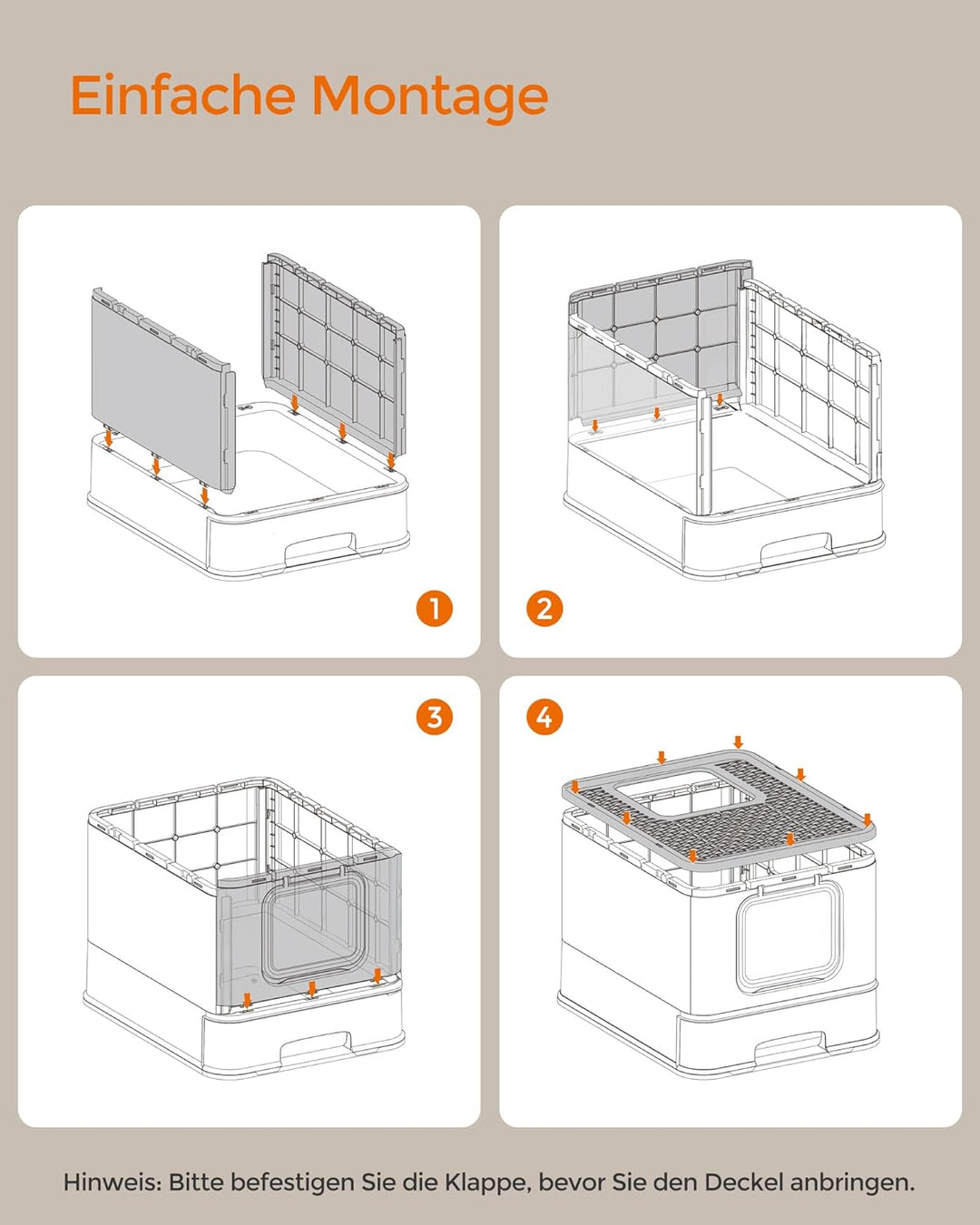 Einfache Montage

1

2

3

4

Hinweis: Bitte befestigen Sie die Klappe, bevor Sie den Deckel anbringen.