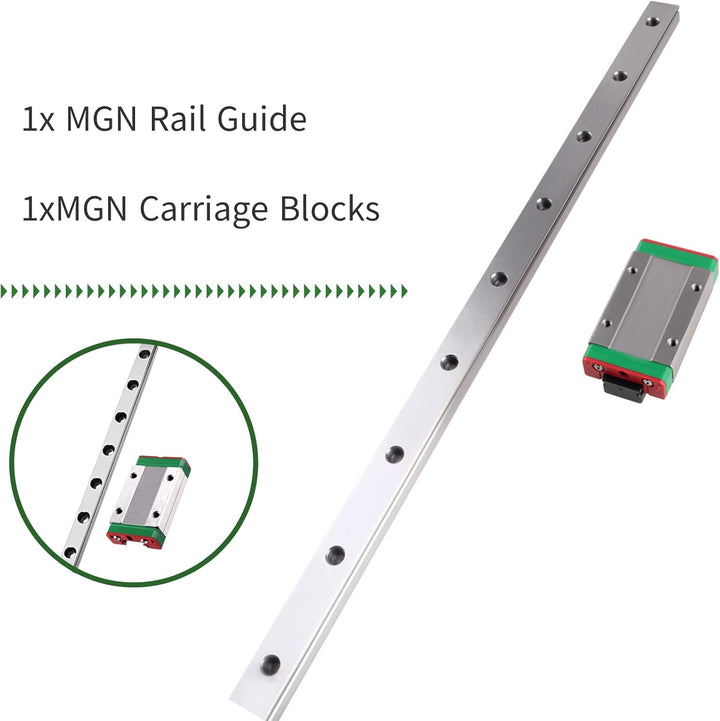 1x MGN Rail Guide

1xMGN Carriage Blocks