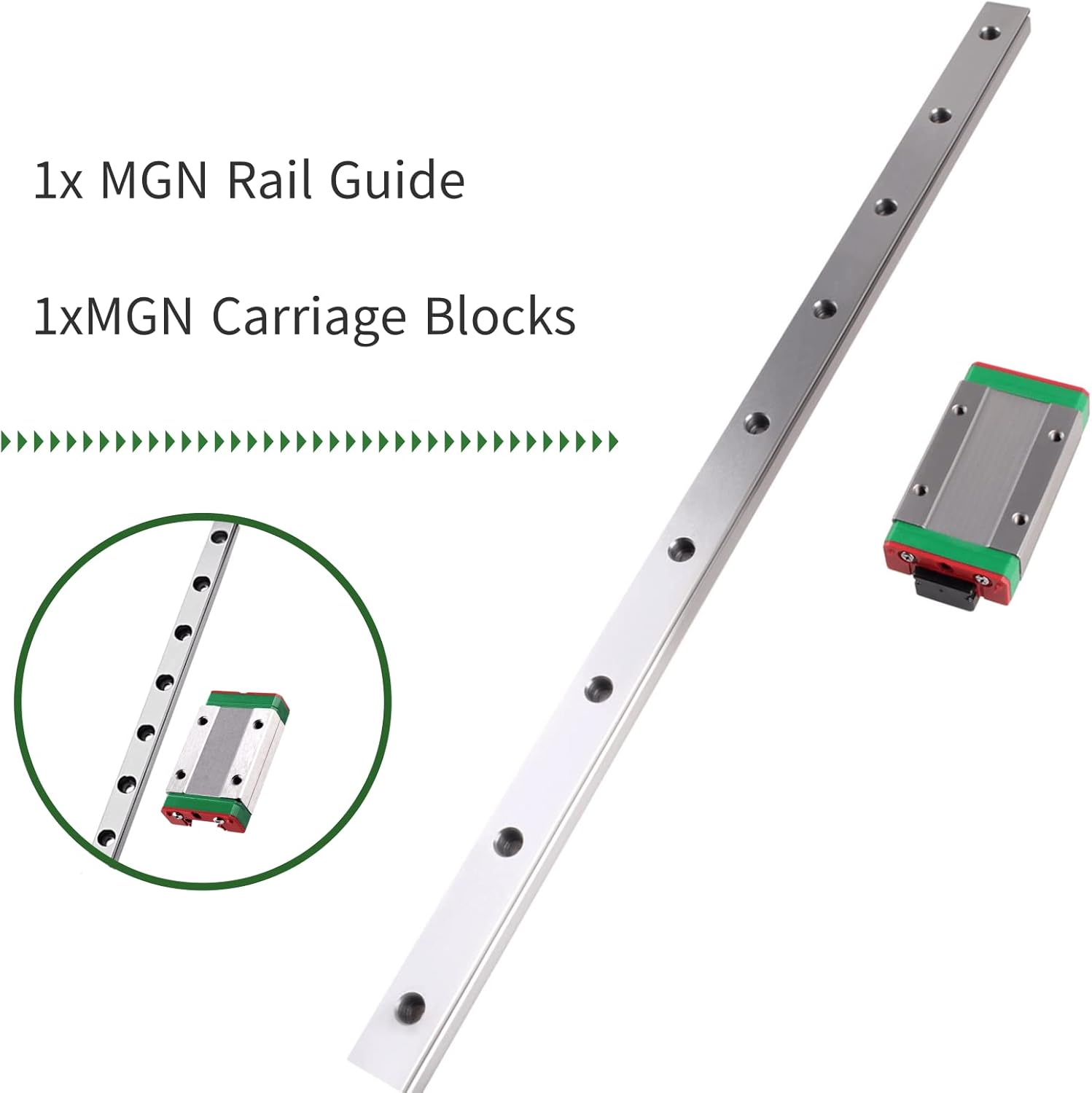 1x MGN Rail Guide

1xMGN Carriage Blocks