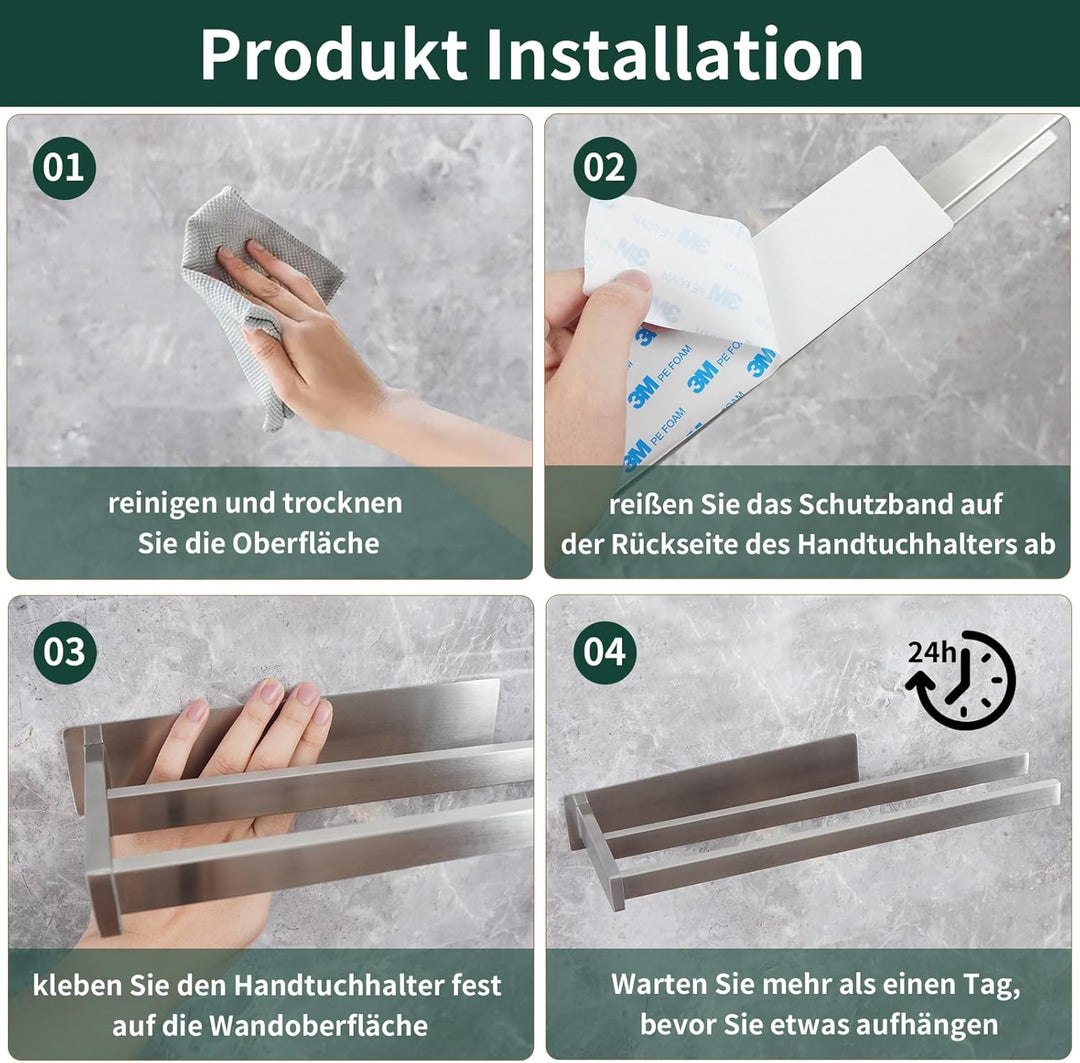 Produkt Installation

01

reinigen und trocknen Sie die Oberfläche

02

3M PE FOAM

3M PE FOAM

3M PE FOAM

reißen Sie das Schutzband auf der Rückseite des Handtuchhalters ab

03

kleben Sie den Handtuchhalter fest auf die Wandoberfläche

04

24h

Warten Sie mehr als einen Tag, bevor Sie etwas aufhängen