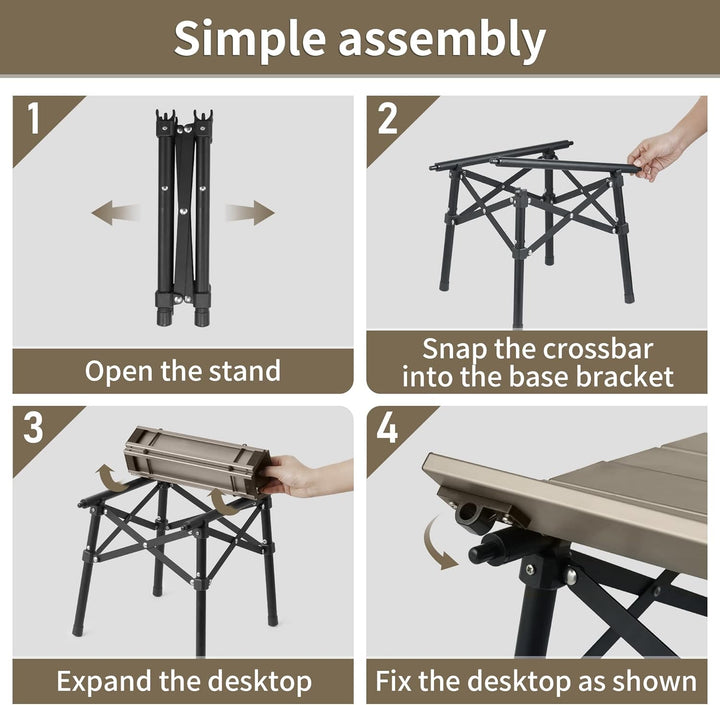 Simple assembly

1

Open the stand

2

Snap the crossbar into the base bracket

3

Expand the desktop

4

Fix the desktop as shown