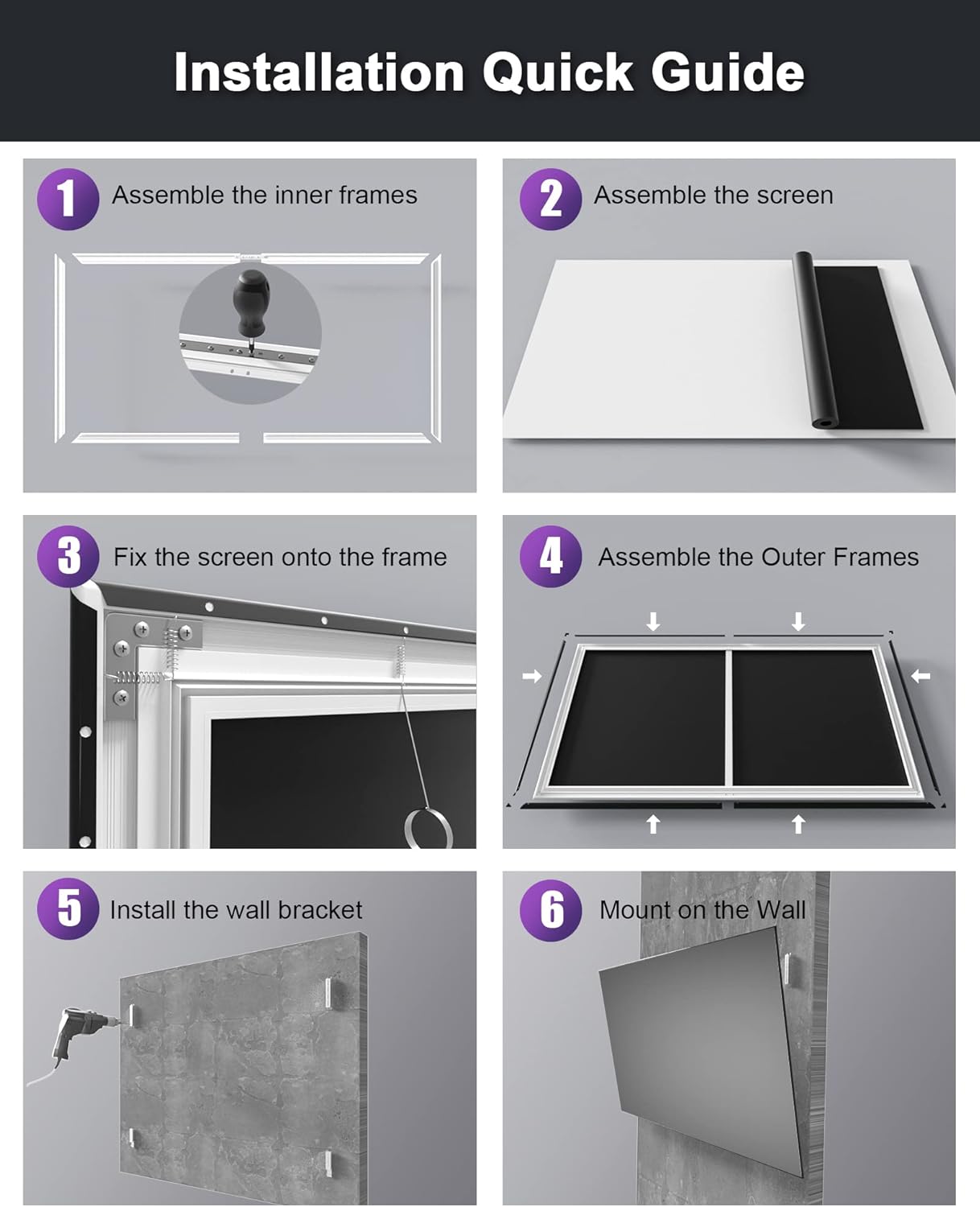 Installation Quick Guide

1 Assemble the inner frames

2 Assemble the screen

3 Fix the screen onto the frame

4 Assemble the Outer Frames

5 Install the wall bracket

6 Mount on the Wall