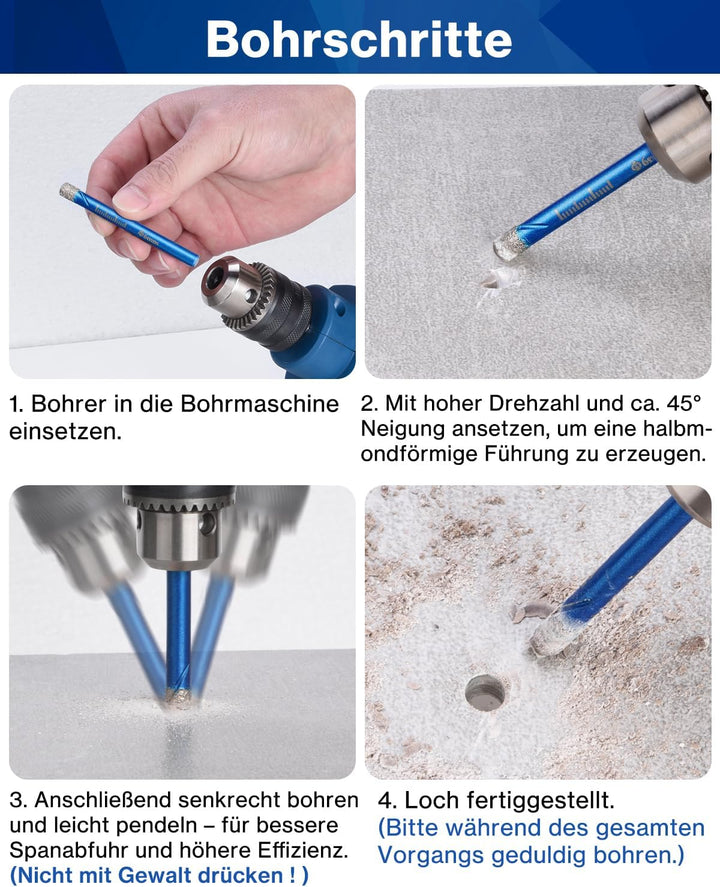 Bohrschritte

1. Bohrer in die Bohrmaschine einsetzen.

2. Mit hoher Drehzahl und ca. 45° Neigung ansetzen, um eine halbmondförmige Führung zu erzeugen.

3. Anschließend senkrecht bohren und leicht pendeln – für bessere Spanabfuhr und höhere Effizienz.
(Nicht mit Gewalt drücken ! )

4. Loch fertiggestellt.
(Bitte während des gesamten Vorgangs geduldig bohren.)