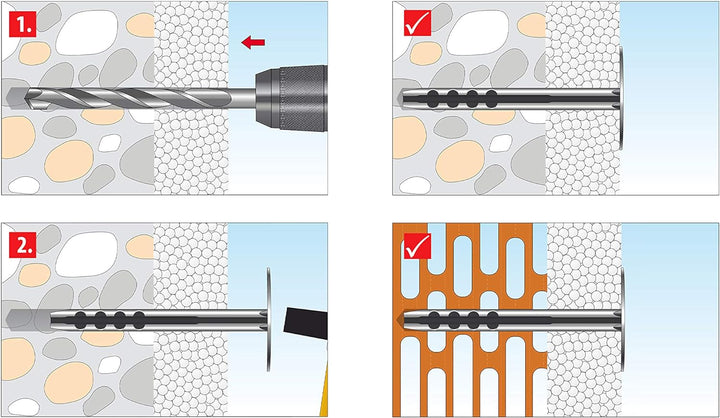 1.

2.