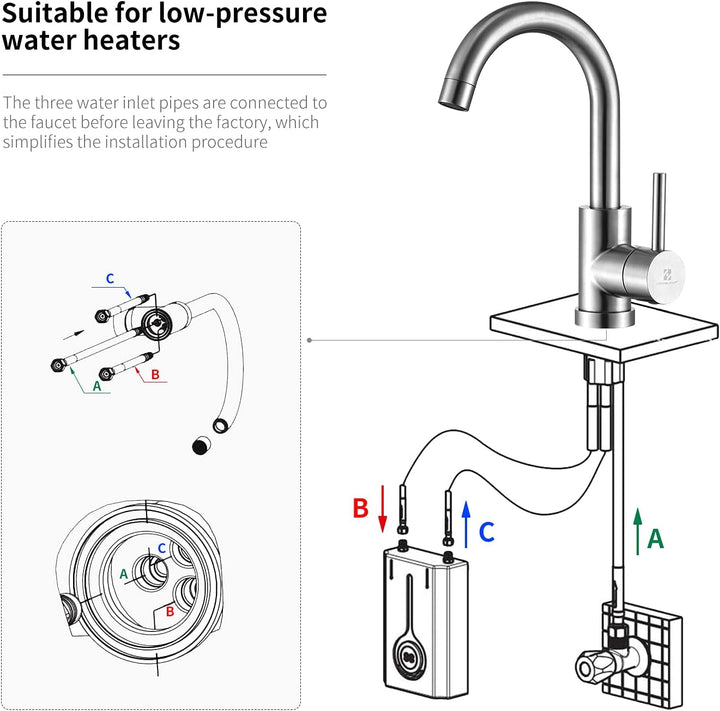 Suitable for low-pressure water heaters

The three water inlet pipes are connected to the faucet before leaving the factory, which simplifies the installation procedure

C

A

B

C

A

B

B

C

A