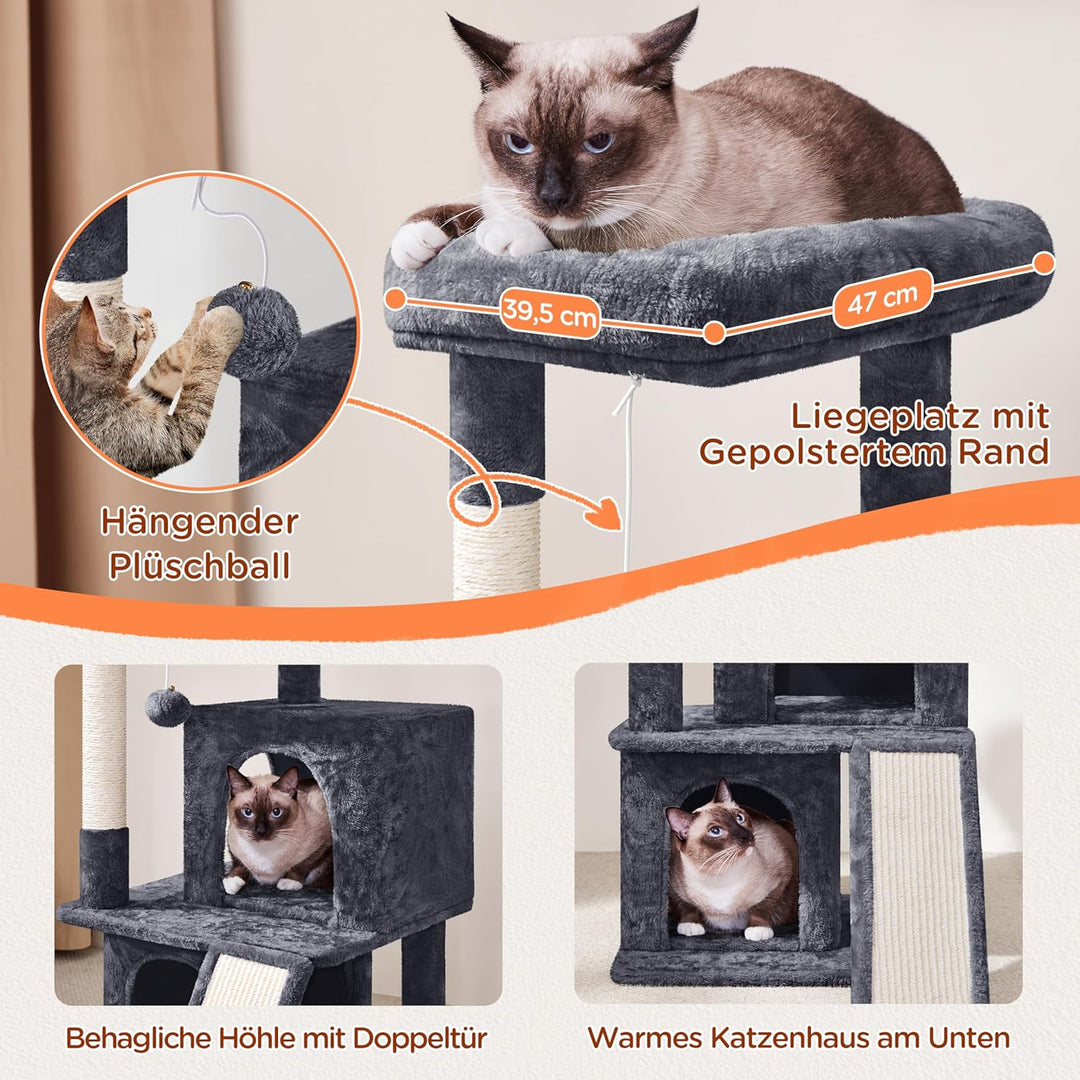 39,5 cm

47 cm

Liegeplatz mit Gepolstertem Rand

Hängender Plüschball

Behagliche Höhle mit Doppeltür

Warmes Katzenhaus am Unten