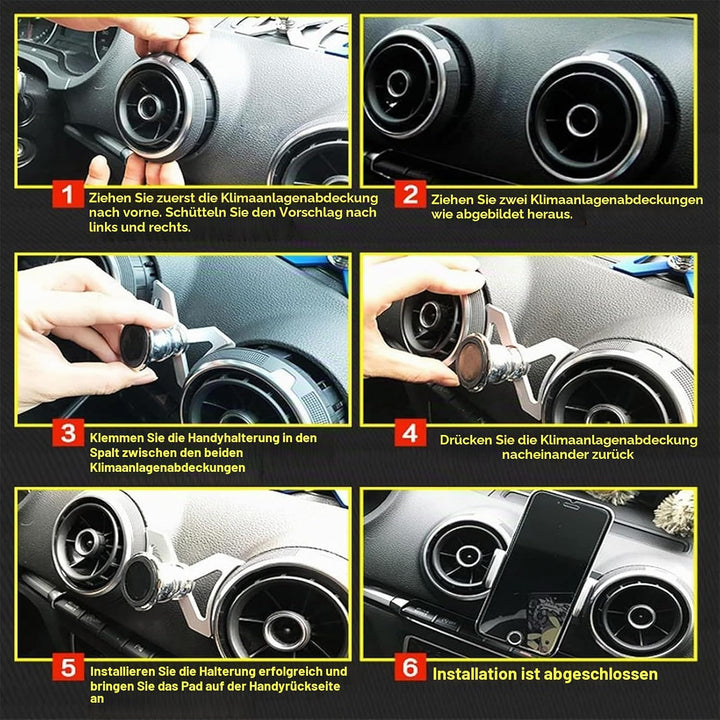 1 Ziehen Sie zuerst die Klimaanlagenabdeckung nach vorne. Schütteln Sie den Vorschlag nach links und rechts.

2 Ziehen Sie zwei Klimaanlagenabdeckungen wie abgebildet heraus.

3 Klemmen Sie die Handyhalterung in den Spalt zwischen den beiden Klimaanlagenabdeckungen

4 Drücken Sie die Klimaanlagenabdeckung nacheinander zurück

5 Installieren Sie die Halterung erfolgreich und bringen Sie das Pad auf der Handyrückseite an

6 Installation ist abgeschlossen