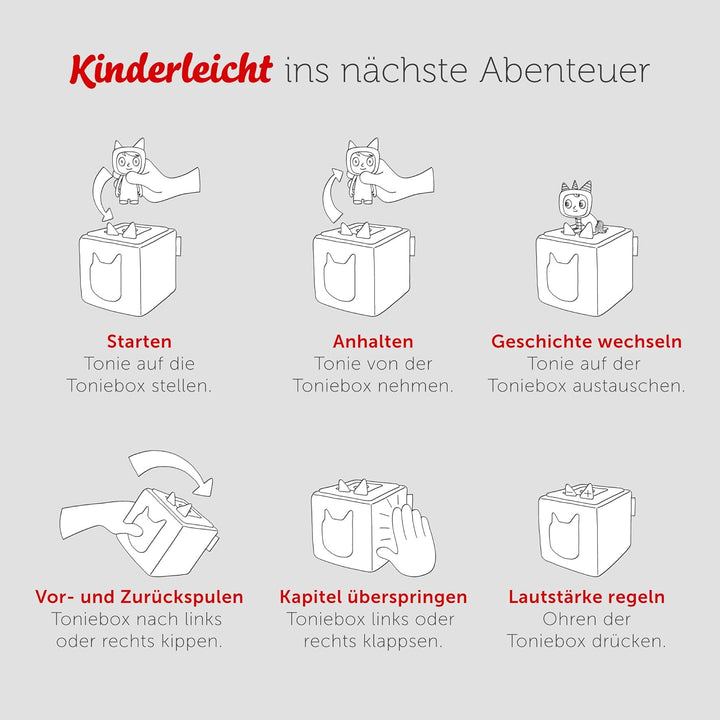 Kinderleicht ins nächste Abenteuer

Starten
Tonie auf die Toniebox stellen.

Anhalten
Tonie von der Toniebox nehmen.

Geschichte wechseln
Tonie auf der Toniebox austauschen.

Vor- und Zurückspulen
Toniebox nach links oder rechts kippen.

Kapitel überspringen
Toniebox links oder rechts klappsen.

Lautstärke regeln
Ohren der Toniebox drücken.