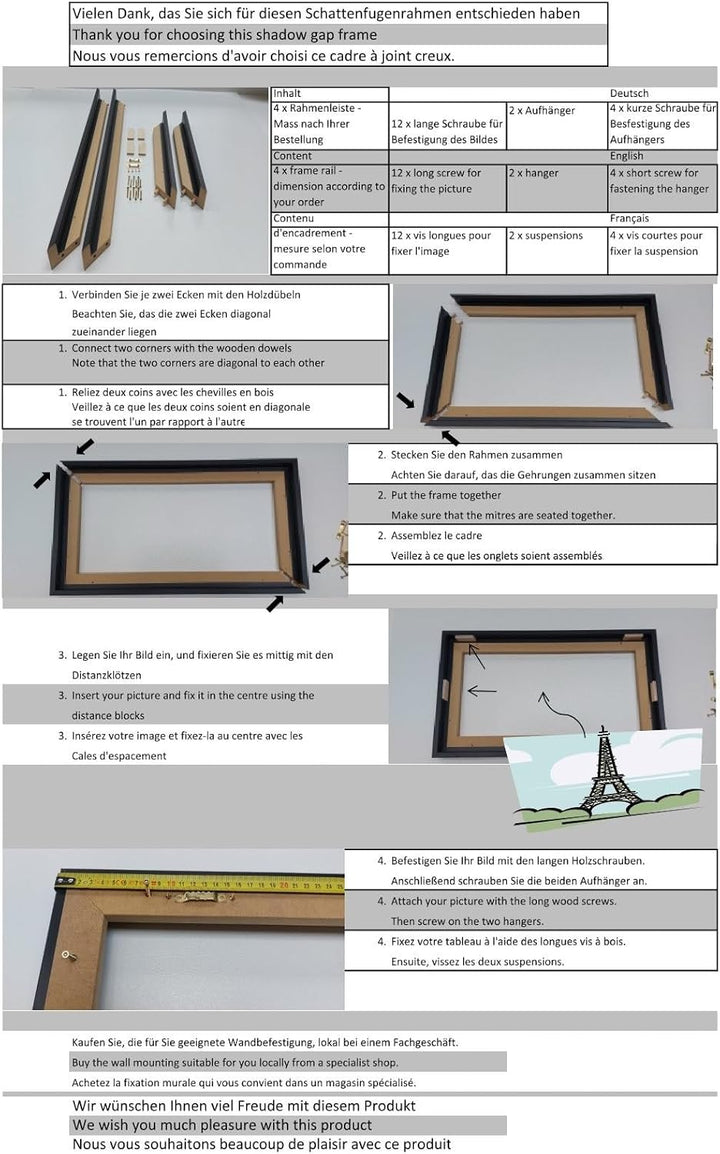 Vielen Dank, das Sie sich für diesen Schattenfugenrahmen entschieden haben
Thank you for choosing this shadow gap frame
Nous vous remercions d'avoir choisi ce cadre à joint creux.

| Inhalt | | | Deutsch |
|---|---|---|---|
| 4 x Rahmenleiste - Mass nach Ihrer Bestellung | 12 x lange Schraube für Befestigung des Bildes | 2 x Aufhänger | 4 x kurze Schraube für Besfestigung des Aufhängers |
| Content | | | English |
| 4 x frame rail - dimension according to your order | 12 x long screw for fixing the picture | 2 x hanger | 4 x short screw for fastening the hanger |
| Contenu | | | Français |
| d'encadrement - mesure selon votre commande | 12 x vis longues pour fixer l'image | 2 x suspensions | 4 x vis courtes pour fixer la suspension |

1. Verbinden Sie je zwei Ecken mit den Holzdübeln
Beachten Sie, das die zwei Ecken diagonal zueinander liegen

1. Connect two corners with the wooden dowels
Note that the two corners are diagonal to each other

1. Reliez deux coins avec les chevilles en bois
Veillez à ce que les deux coins soient en diagonale se trouvent l'un par rapport à l'autre

2. Stecken Sie den Rahmen zusammen
Achten Sie darauf, das die Gehrungen zusammen sitzen

2. Put the frame together
Make sure that the mitres are seated together.

2. Assemblez le cadre
Veillez à ce que les onglets soient assemblés

3. Legen Sie Ihr Bild ein, und fixieren Sie es mittig mit den Distanzklötzen

3. Insert your picture and fix it in the centre using the distance blocks

3. Insérez votre image et fixez-la au centre avec les Cales d'espacement

4. Befestigen Sie Ihr Bild mit den langen Holzschrauben.
Anschließend schrauben Sie die beiden Aufhänger an.

4. Attach your picture with the long wood screws.
Then screw on the two hangers.

4. Fixez votre tableau à l'aide des longues vis à bois.
Ensuite, vissez les deux suspensions.

Kaufen Sie, die für Sie geeignete Wandbefestigung, lokal bei einem Fachgeschäft.

Buy the wall mounting suitable for you locally from a specialist shop.

Achetez la fixation murale qui vous convient dans un magasin spécialisé.

Wir wünschen Ihnen viel Freude mit diesem Produkt
We wish you much pleasure with this product
Nous vous souhaitons beaucoup de plaisir avec ce produit