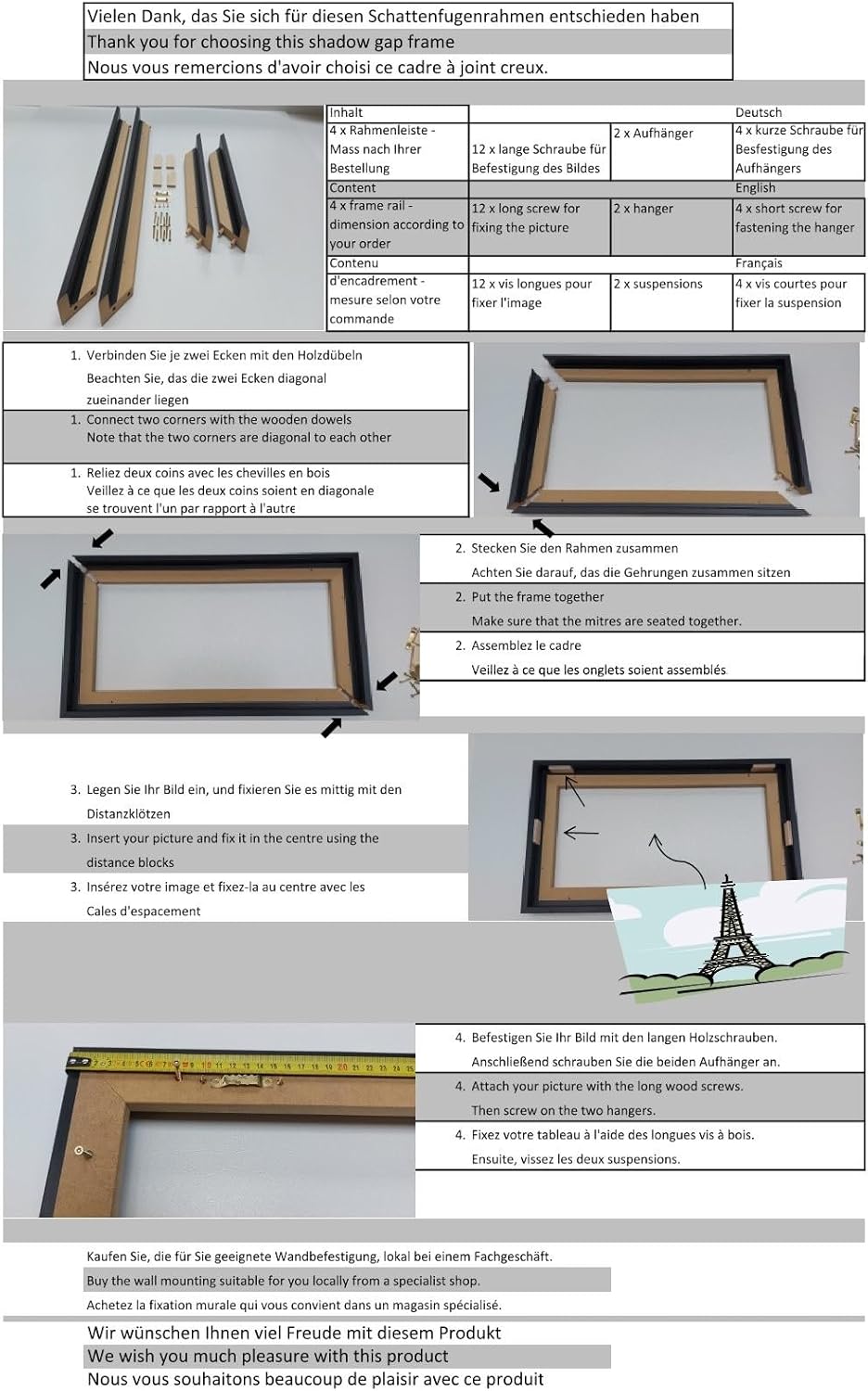 Vielen Dank, das Sie sich für diesen Schattenfugenrahmen entschieden haben
Thank you for choosing this shadow gap frame
Nous vous remercions d'avoir choisi ce cadre à joint creux.

| Inhalt | | | Deutsch |
|---|---|---|---|
| 4 x Rahmenleiste - Mass nach Ihrer Bestellung | 12 x lange Schraube für Befestigung des Bildes | 2 x Aufhänger | 4 x kurze Schraube für Besfestigung des Aufhängers |
| Content | | | English |
| 4 x frame rail - dimension according to your order | 12 x long screw for fixing the picture | 2 x hanger | 4 x short screw for fastening the hanger |
| Contenu | | | Français |
| d'encadrement - mesure selon votre commande | 12 x vis longues pour fixer l'image | 2 x suspensions | 4 x vis courtes pour fixer la suspension |

1. Verbinden Sie je zwei Ecken mit den Holzdübeln
Beachten Sie, das die zwei Ecken diagonal zueinander liegen

1. Connect two corners with the wooden dowels
Note that the two corners are diagonal to each other

1. Reliez deux coins avec les chevilles en bois
Veillez à ce que les deux coins soient en diagonale se trouvent l'un par rapport à l'autre

2. Stecken Sie den Rahmen zusammen
Achten Sie darauf, das die Gehrungen zusammen sitzen

2. Put the frame together
Make sure that the mitres are seated together.

2. Assemblez le cadre
Veillez à ce que les onglets soient assemblés

3. Legen Sie Ihr Bild ein, und fixieren Sie es mittig mit den Distanzklötzen

3. Insert your picture and fix it in the centre using the distance blocks

3. Insérez votre image et fixez-la au centre avec les Cales d'espacement

4. Befestigen Sie Ihr Bild mit den langen Holzschrauben.
Anschließend schrauben Sie die beiden Aufhänger an.

4. Attach your picture with the long wood screws.
Then screw on the two hangers.

4. Fixez votre tableau à l'aide des longues vis à bois.
Ensuite, vissez les deux suspensions.

Kaufen Sie, die für Sie geeignete Wandbefestigung, lokal bei einem Fachgeschäft.
Buy the wall mounting suitable for you locally from a specialist shop.
Achetez la fixation murale qui vous convient dans un magasin spécialisé.

Wir wünschen Ihnen viel Freude mit diesem Produkt
We wish you much pleasure with this product
Nous vous souhaitons beaucoup de plaisir avec ce produit