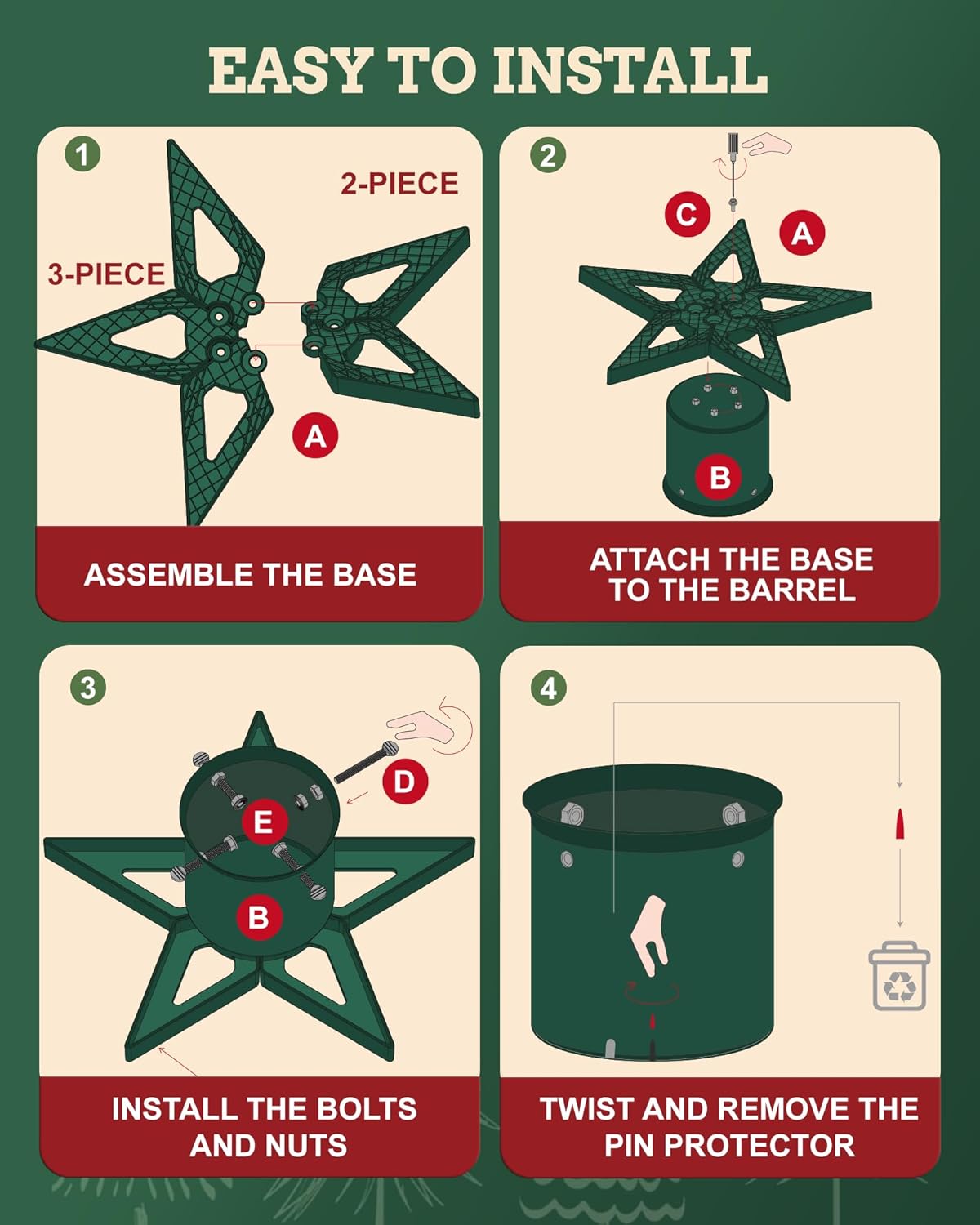 EASY TO INSTALL

1

2-PIECE

3-PIECE

A

ASSEMBLE THE BASE

2

C

A

B

ATTACH THE BASE TO THE BARREL

3

D

E

B

INSTALL THE BOLTS AND NUTS

4

TWIST AND REMOVE THE PIN PROTECTOR