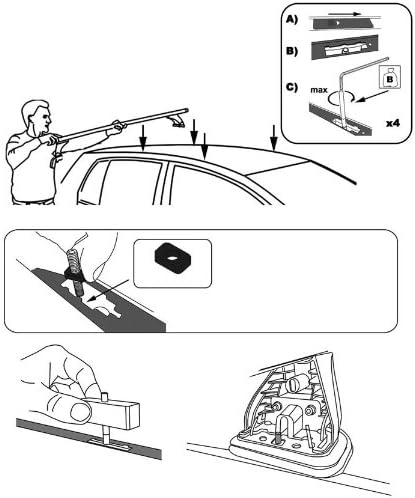 A)

B)

C)

max

B

x4