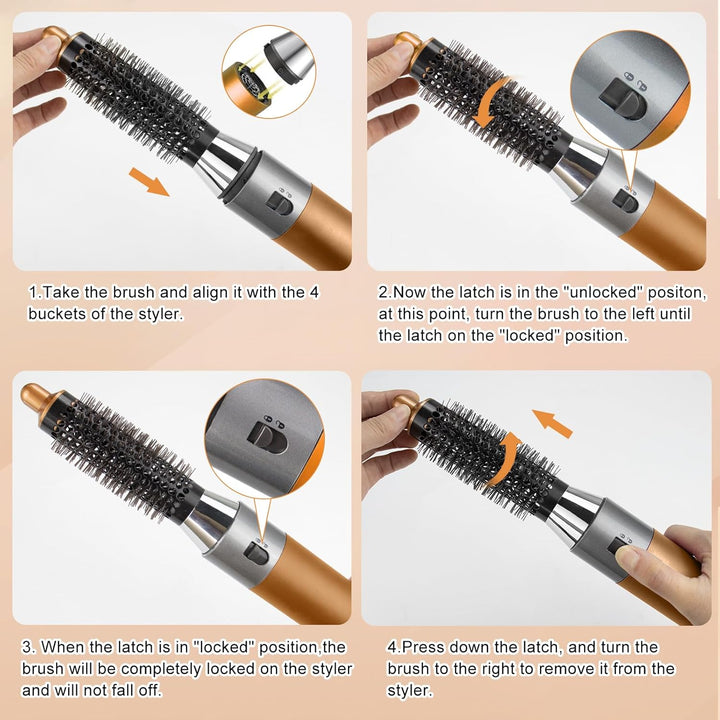 1.Take the brush and align it with the 4 buckets of the styler.

2.Now the latch is in the "unlocked" positon, at this point, turn the brush to the left until the latch on the "locked" position.

3. When the latch is in "locked" position,the brush will be completely locked on the styler and will not fall off.

4.Press down the latch, and turn the brush to the right to remove it from the styler.