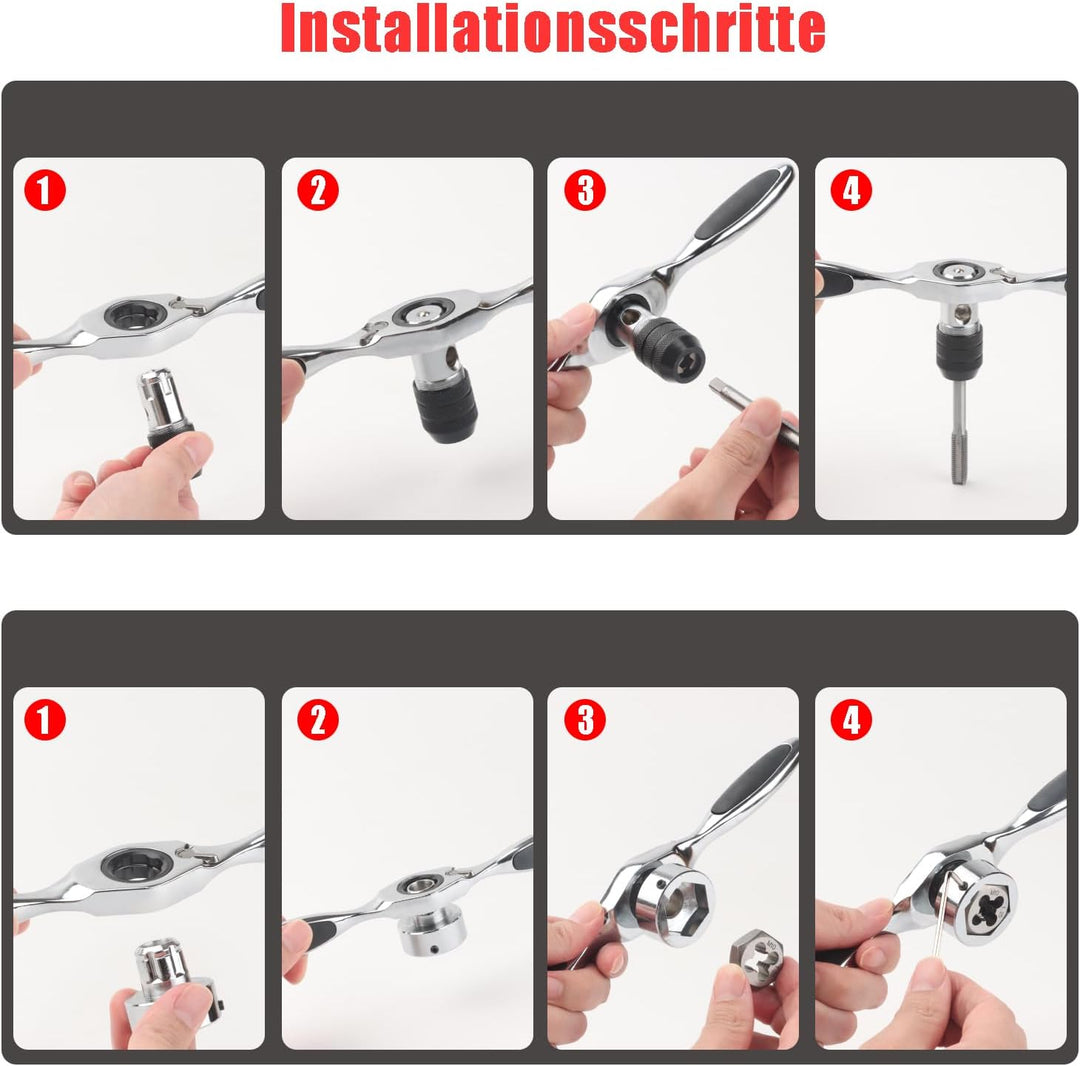 Installationsschritte

1

2

3

4

1

2

3

4