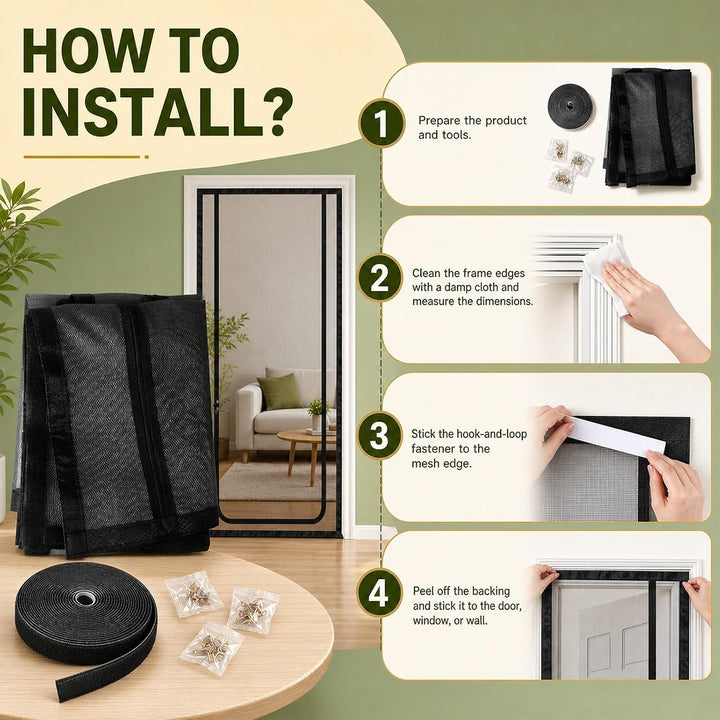 HOW TO INSTALL?

1
Prepare the product and tools.

2
Clean the frame edges with a damp cloth and measure the dimensions.

3
Stick the hook-and-loop fastener to the mesh edge.

4
Peel off the backing and stick it to the door, window, or wall.