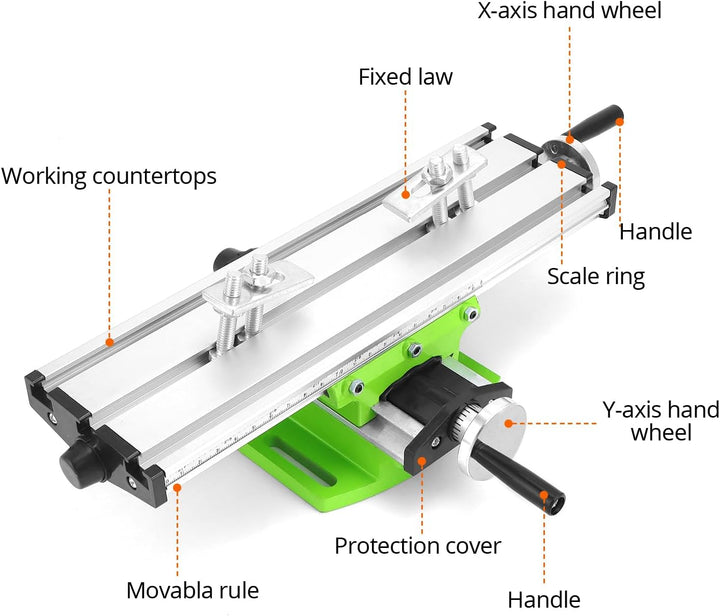 X-axis hand wheel

Fixed law

Working countertops

Handle

Scale ring

Y-axis hand wheel

Protection cover

Movabla rule

Handle