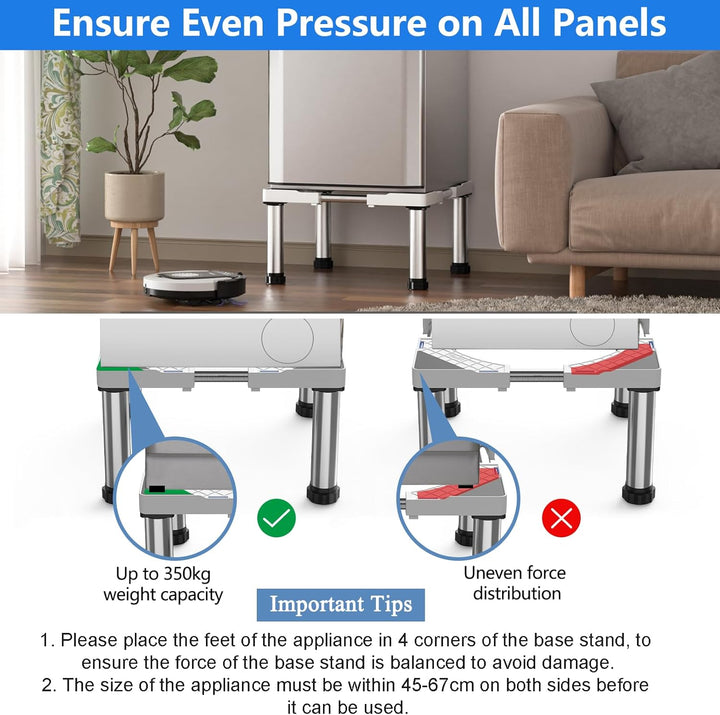 Ensure Even Pressure on All Panels

Up to 350kg weight capacity

Uneven force distribution

Important Tips

1. Please place the feet of the appliance in 4 corners of the base stand, to ensure the force of the base stand is balanced to avoid damage.
2. The size of the appliance must be within 45-67cm on both sides before it can be used.