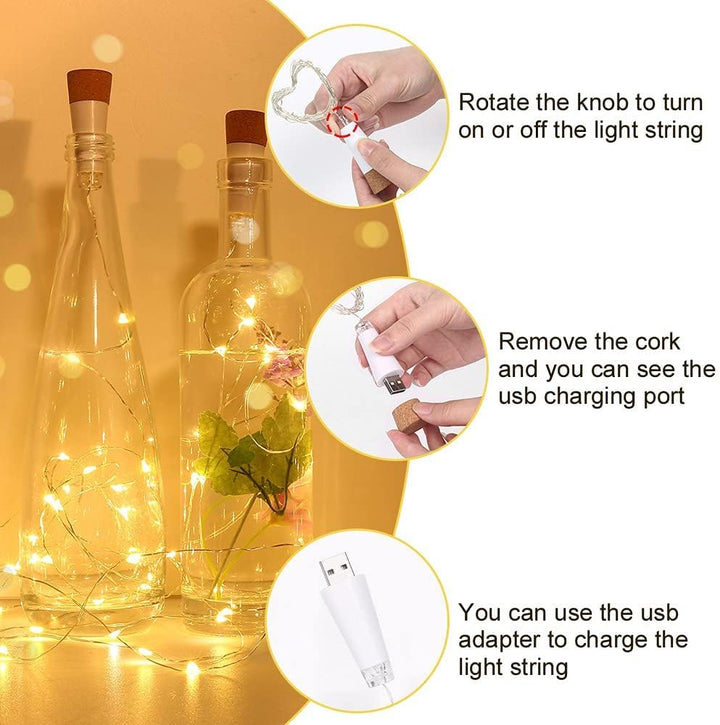 Rotate the knob to turn on or off the light string

Remove the cork and you can see the usb charging port

You can use the usb adapter to charge the light string