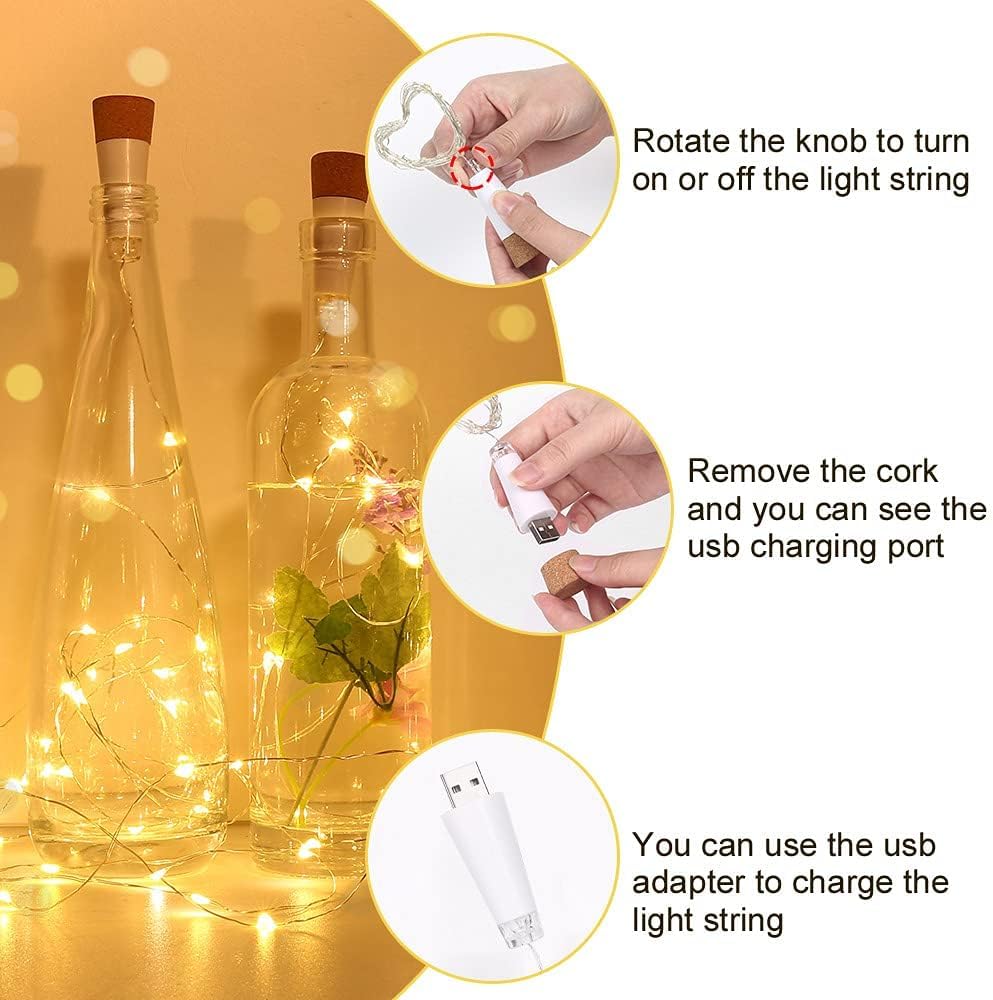 Rotate the knob to turn on or off the light string

Remove the cork and you can see the usb charging port

You can use the usb adapter to charge the light string