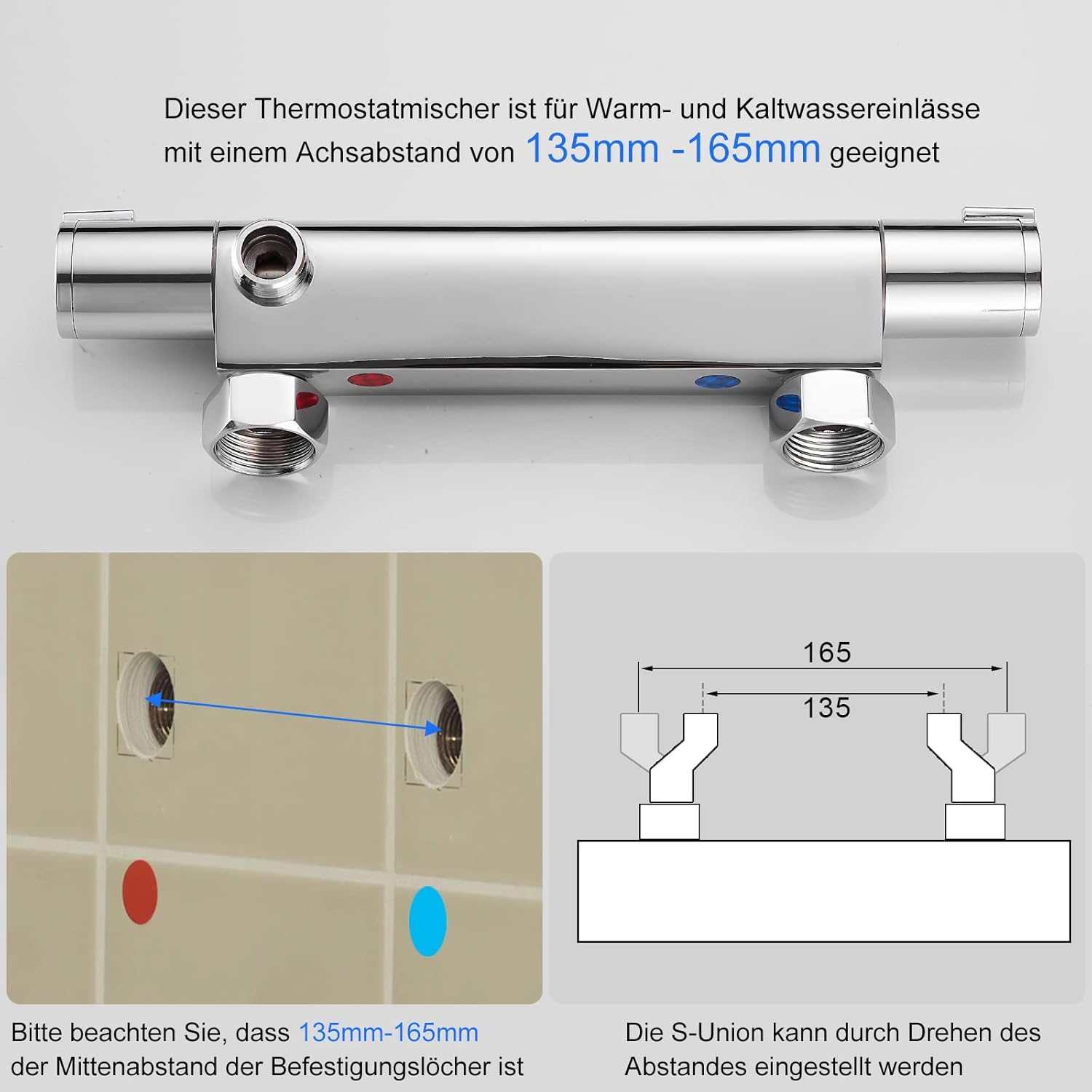 Dieser Thermostatmischer ist für Warm- und Kaltwassereinlässe mit einem Achsabstand von 135mm -165mm geeignet

165

135

Bitte beachten Sie, dass 135mm-165mm der Mittenabstand der Befestigungslöcher ist

Die S-Union kann durch Drehen des Abstandes eingestellt werden