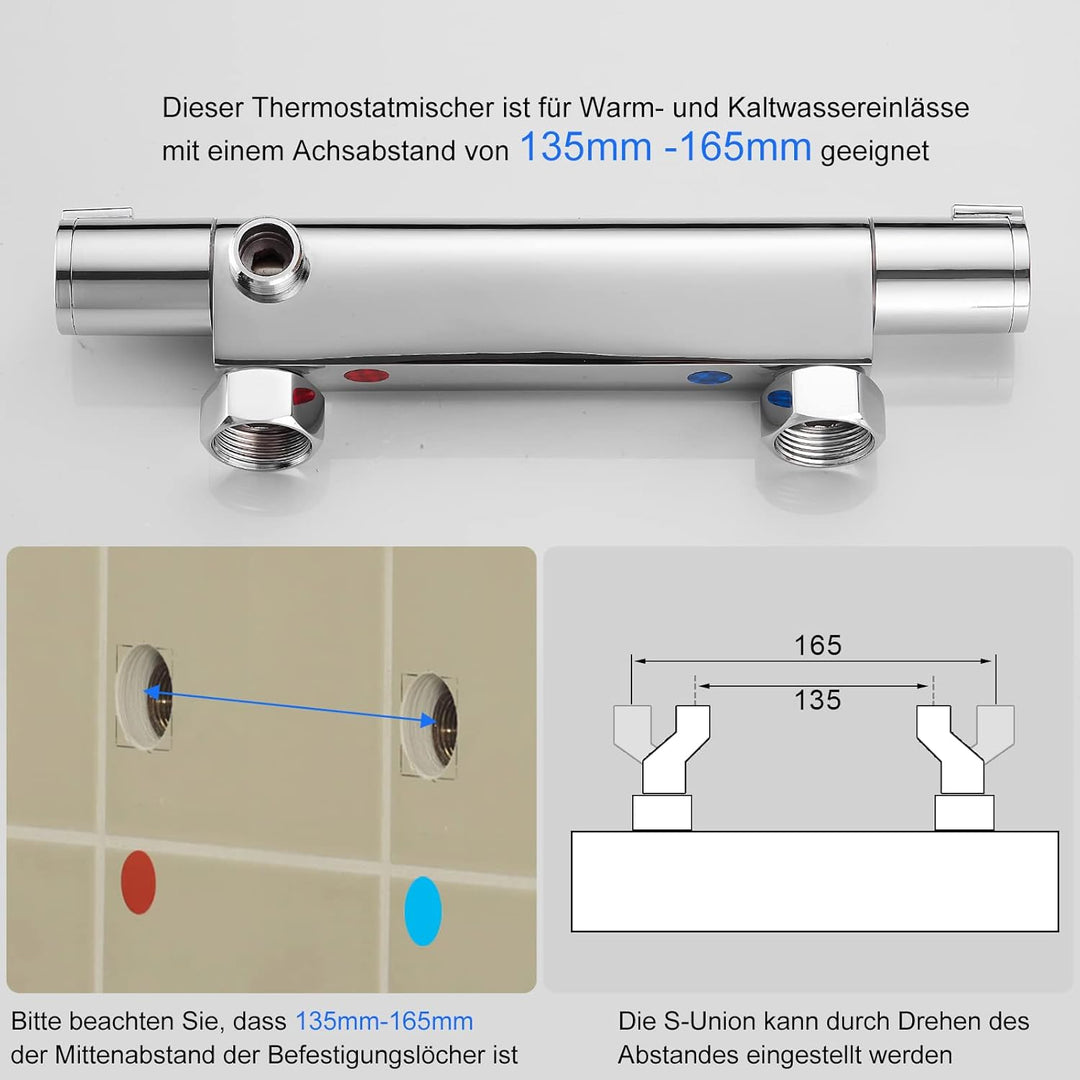 Dieser Thermostatmischer ist für Warm- und Kaltwassereinlässe mit einem Achsabstand von 135mm -165mm geeignet

165

135

Bitte beachten Sie, dass 135mm-165mm der Mittenabstand der Befestigungslöcher ist

Die S-Union kann durch Drehen des Abstandes eingestellt werden