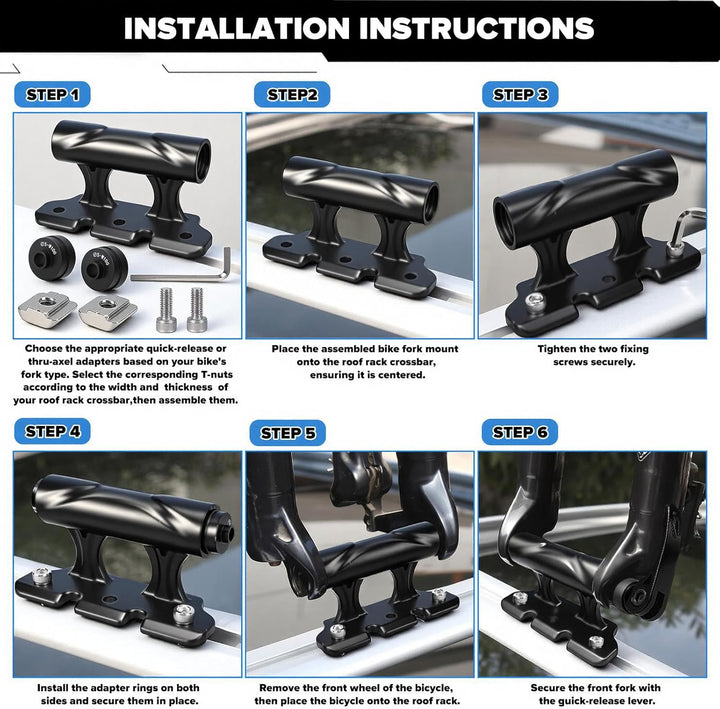 INSTALLATION INSTRUCTIONS

STEP 1

Choose the appropriate quick-release or thru-axel adapters based on your bike's fork type. Select the corresponding T-nuts according to the width and thickness of your roof rack crossbar,then assemble them.

STEP2

Place the assembled bike fork mount onto the roof rack crossbar, ensuring it is centered.

STEP 3

Tighten the two fixing screws securely.

STEP 4

Install the adapter rings on both sides and secure them in place.

STEP 5

Remove the front wheel of the bicycle, then place the bicycle onto the roof rack.

STEP 6

Secure the front fork with the guick-release lever.