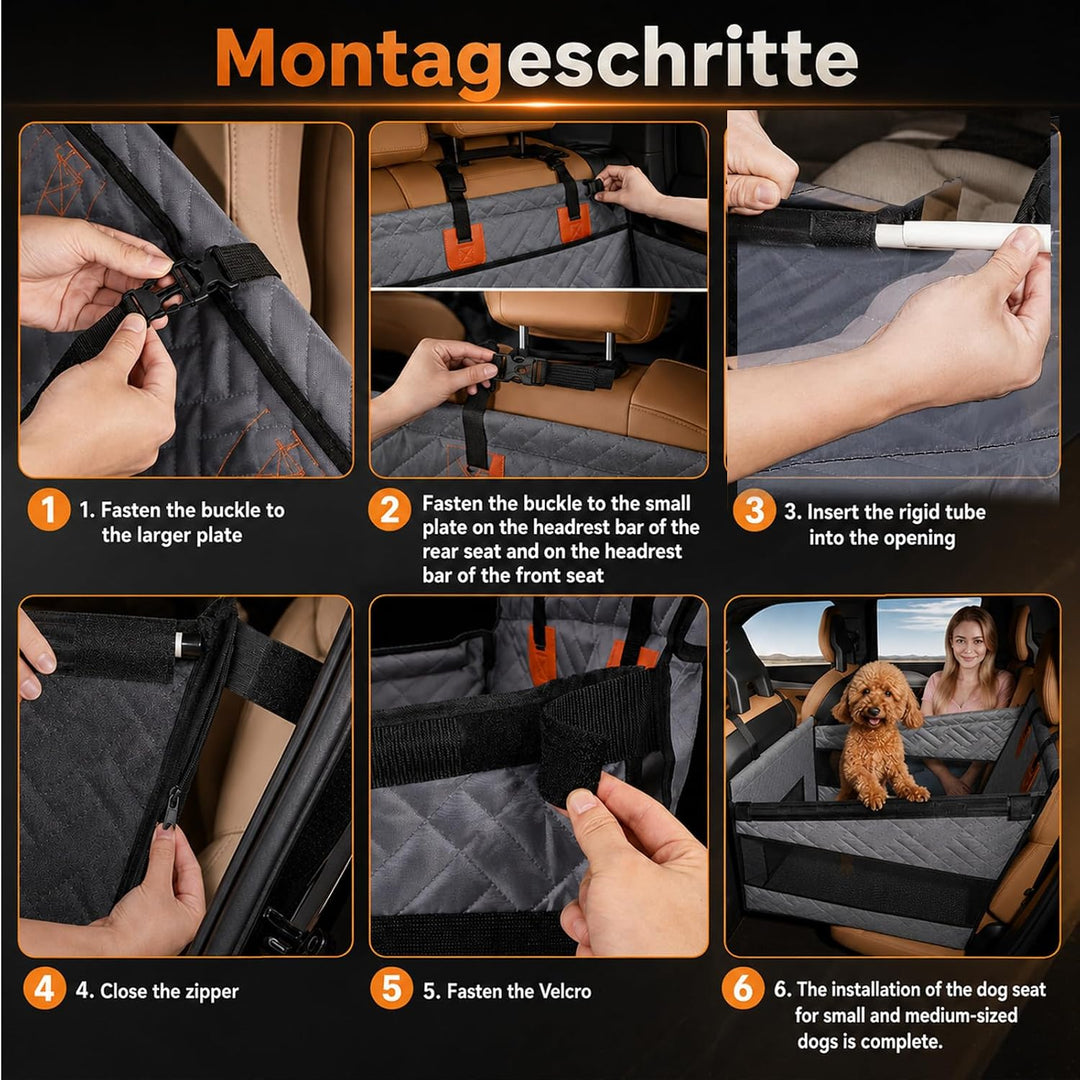 Montageschritte

1 1. Fasten the buckle to the larger plate

2 Fasten the buckle to the small plate on the headrest bar of the rear seat and on the headrest bar of the front seat

3 3. Insert the rigid tube into the opening

4 4. Close the zipper

5 5. Fasten the Velcro

6 6. The installation of the dog seat for small and medium-sized dogs is complete.