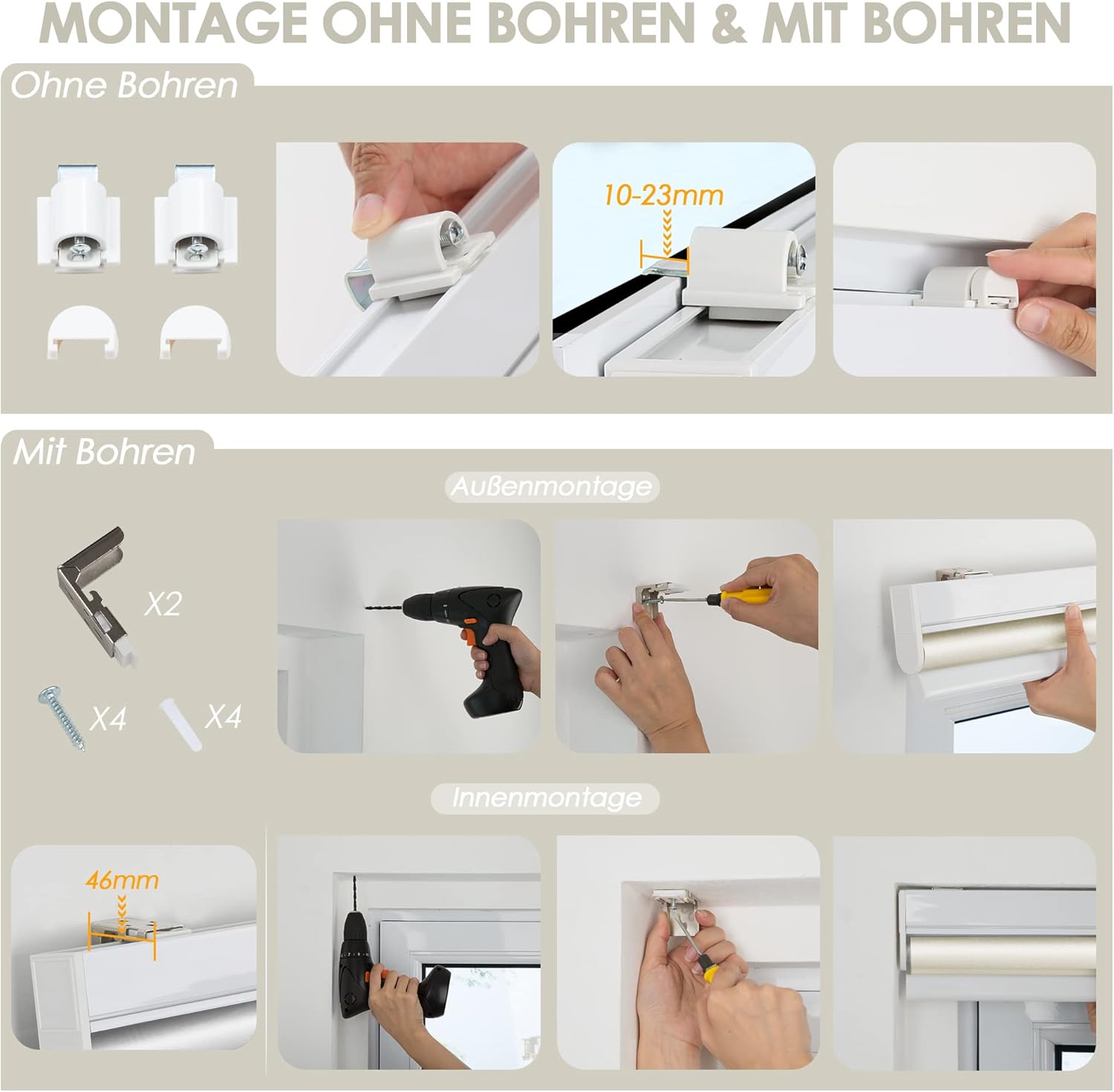 MONTAGE OHNE BOHREN & MIT BOHREN

Ohne Bohren

10-23mm

Mit Bohren

Außenmontage

X2

X4

X4

Innenmontage

46mm