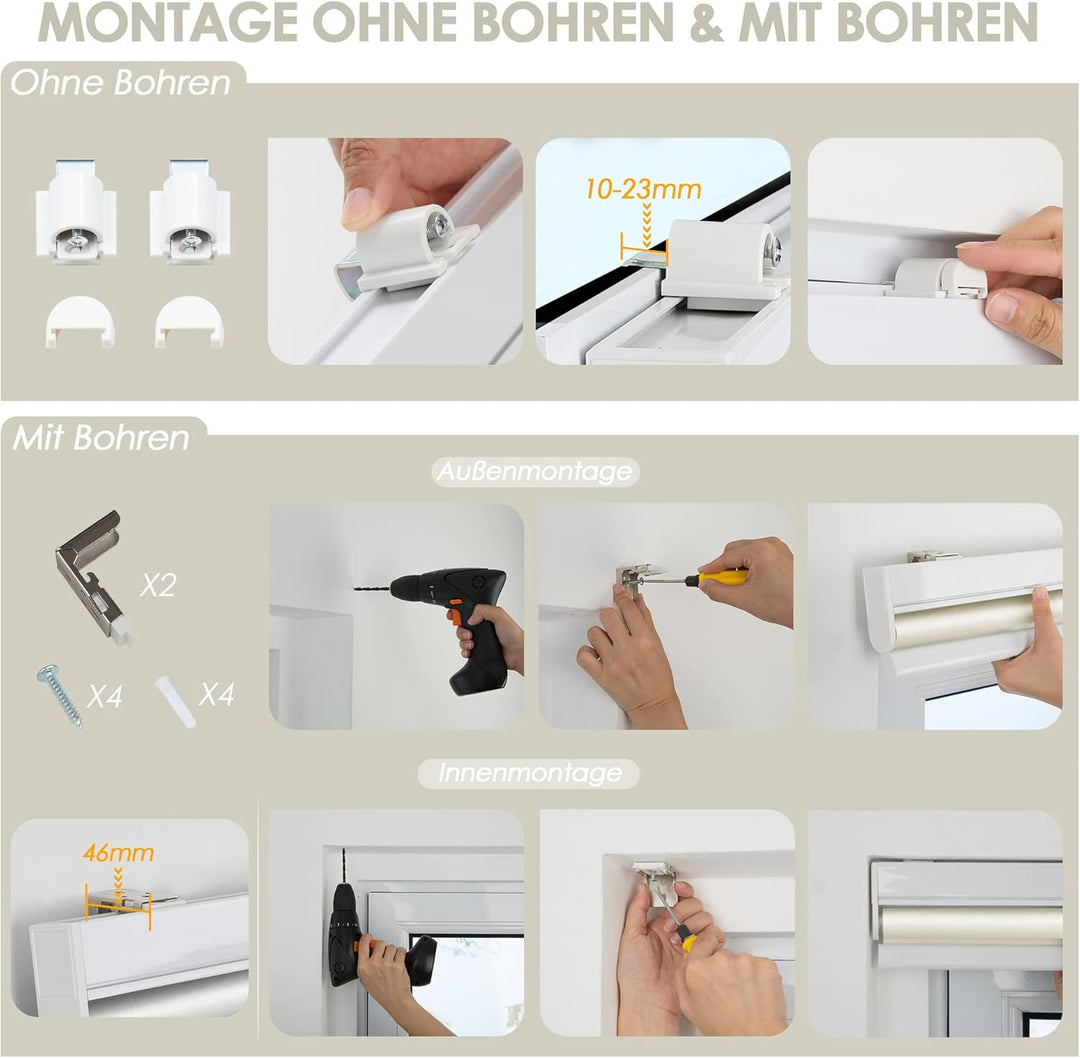 MONTAGE OHNE BOHREN & MIT BOHREN

Ohne Bohren

10-23mm

Mit Bohren

Außenmontage

X2

X4

X4

Innenmontage

46mm