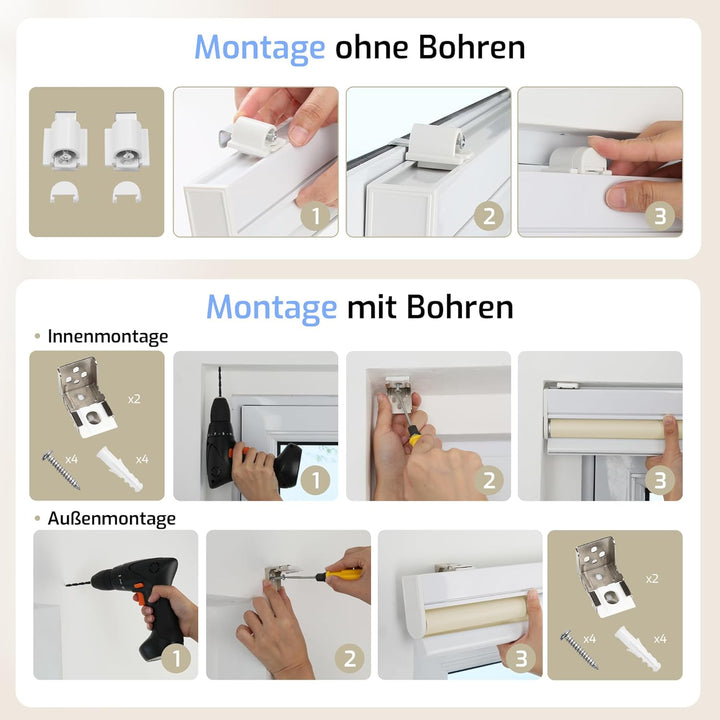 Montage ohne Bohren

1

2

3

Montage mit Bohren

• Innenmontage

x2

x4

x4

1

2

3

• Außenmontage

1

2

3

x2

x4

x4