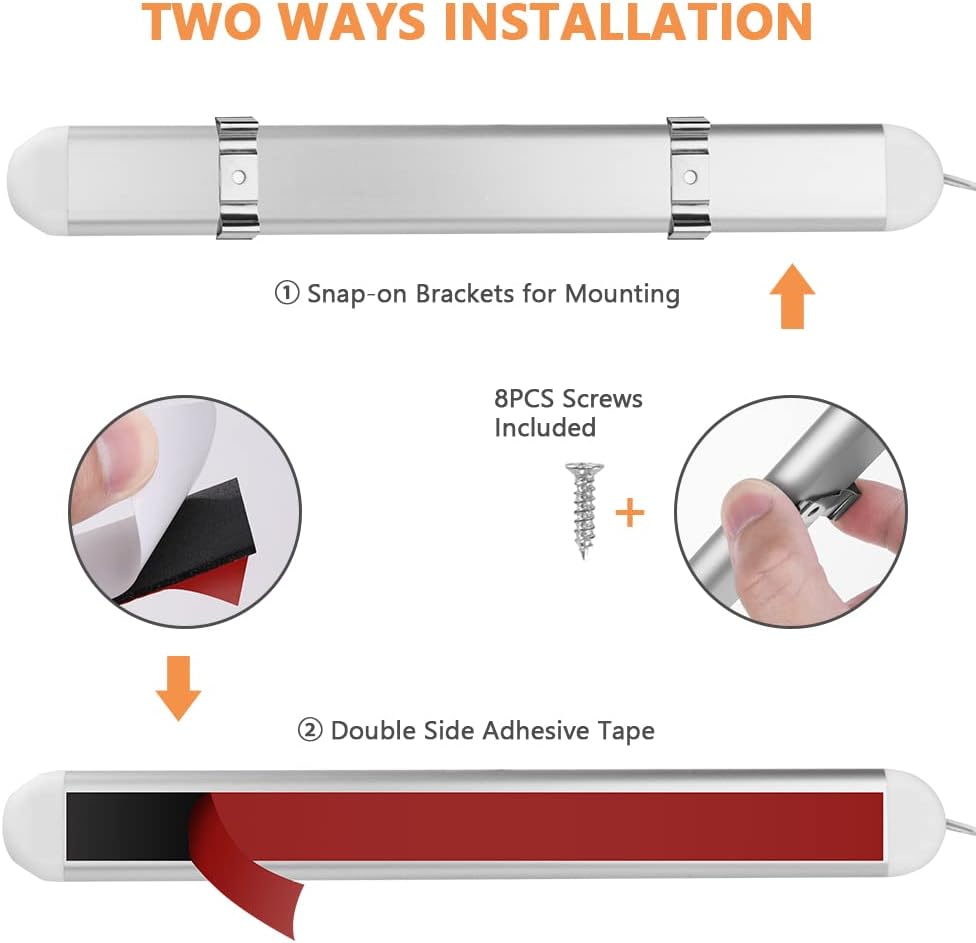 TWO WAYS INSTALLATION

① Snap-on Brackets for Mounting

8PCS Screws Included

+

② Double Side Adhesive Tape