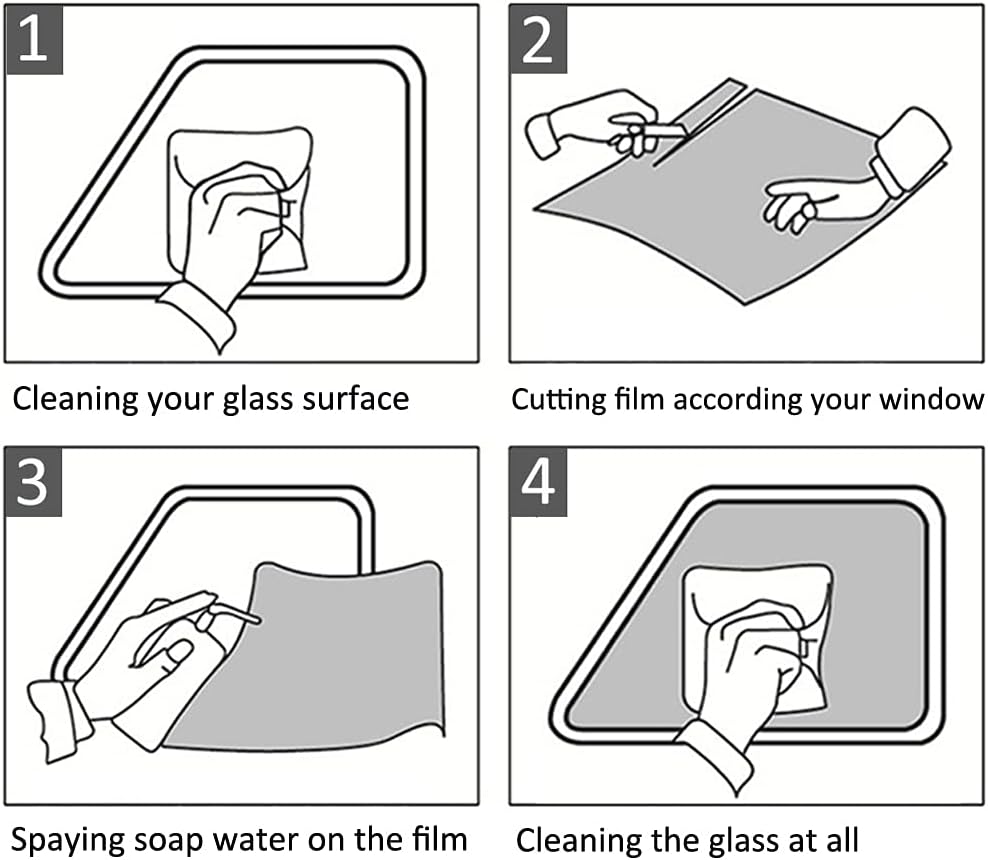 1

Cleaning your glass surface

2

Cutting film according your window

3

Spaying soap water on the film

4

Cleaning the glass at all