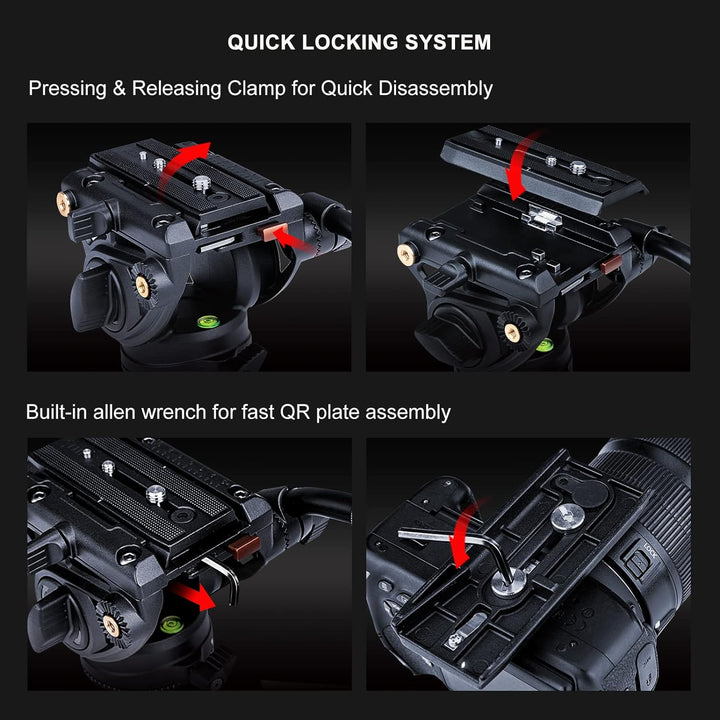 QUICK LOCKING SYSTEM

Pressing & Releasing Clamp for Quick Disassembly

Built-in allen wrench for fast QR plate assembly

LOCK