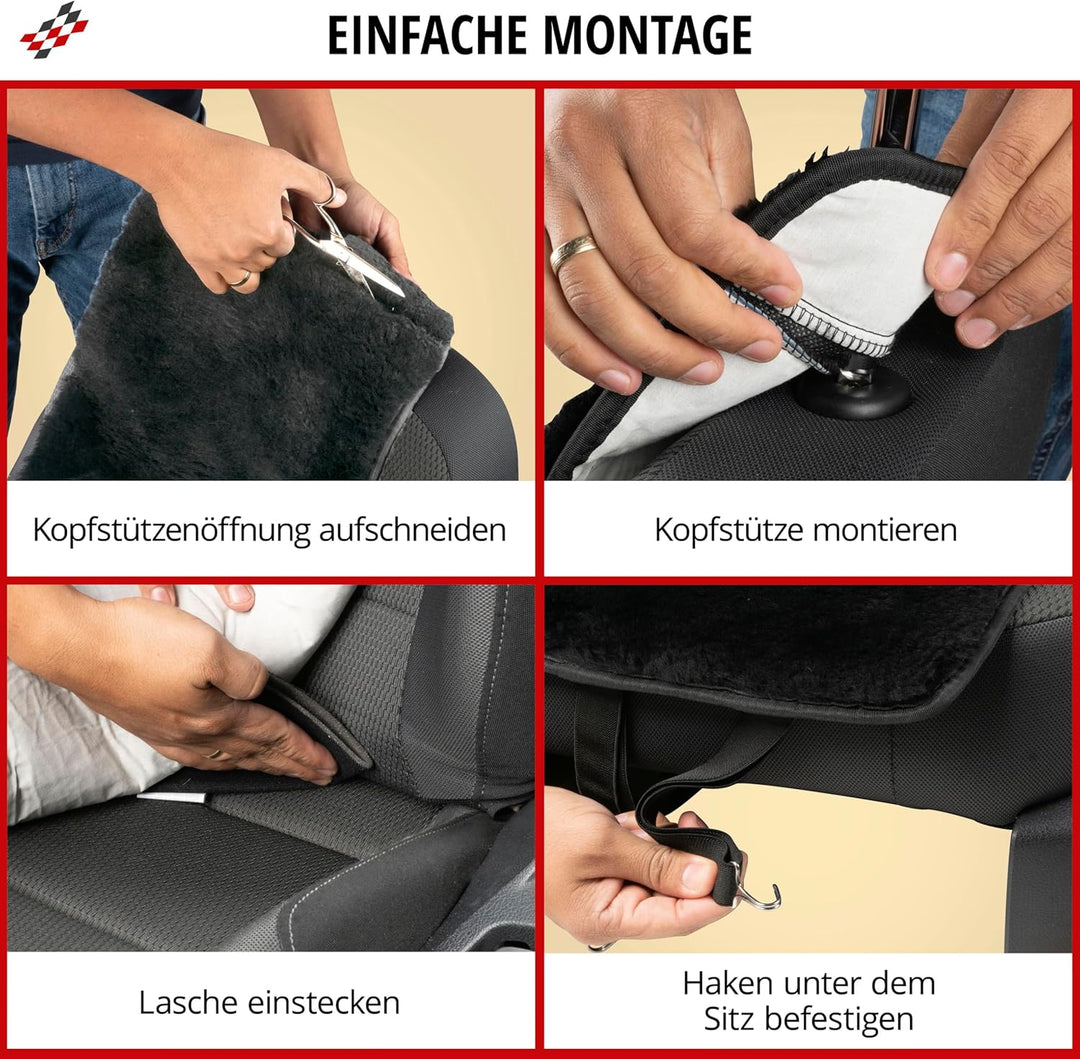 EINFACHE MONTAGE

Kopfstützenöffnung aufschneiden

Kopfstütze montieren

Lasche einstecken

Haken unter dem Sitz befestigen