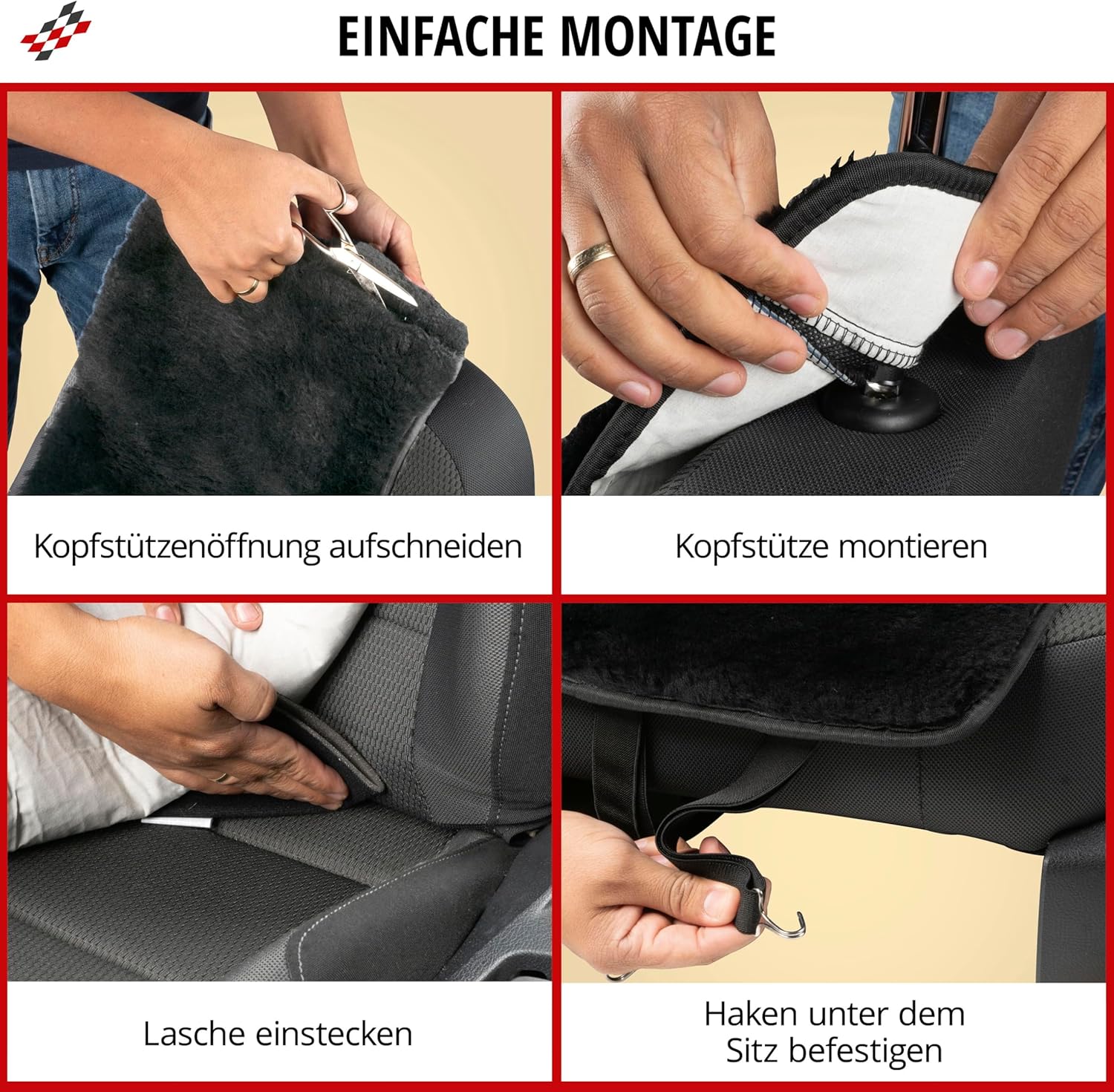 EINFACHE MONTAGE

Kopfstützenöffnung aufschneiden

Kopfstütze montieren

Lasche einstecken

Haken unter dem Sitz befestigen