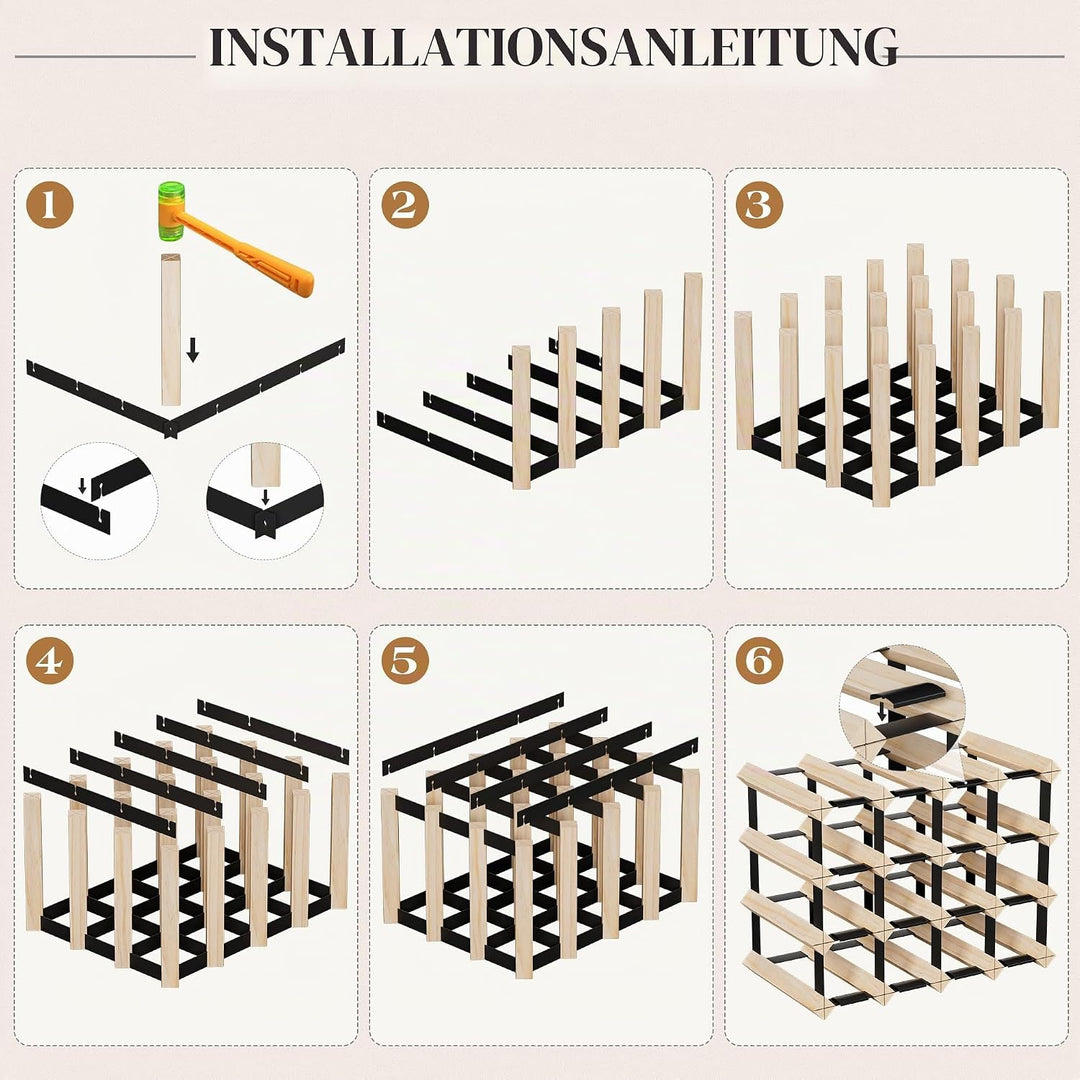 INSTALLATIONSANLEITUNG

1

2

3

4

5

6