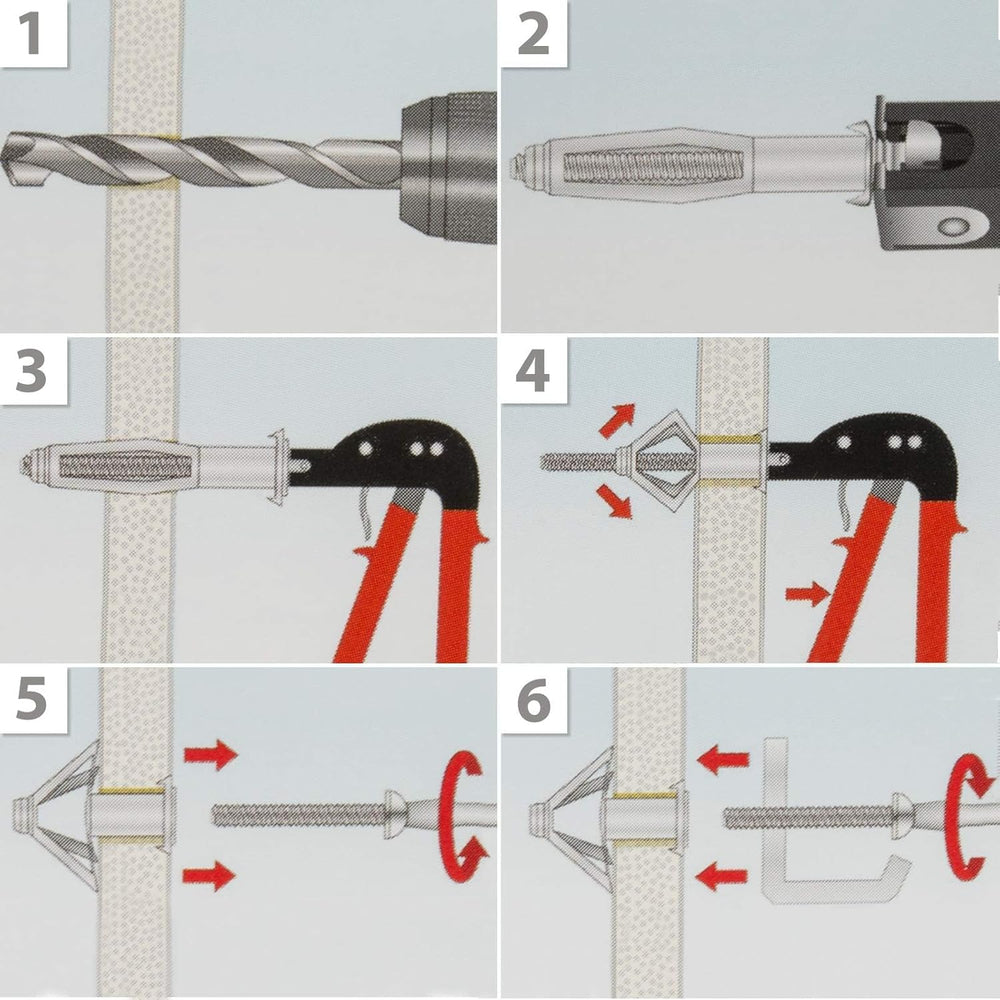 1

2

3

4

5

6