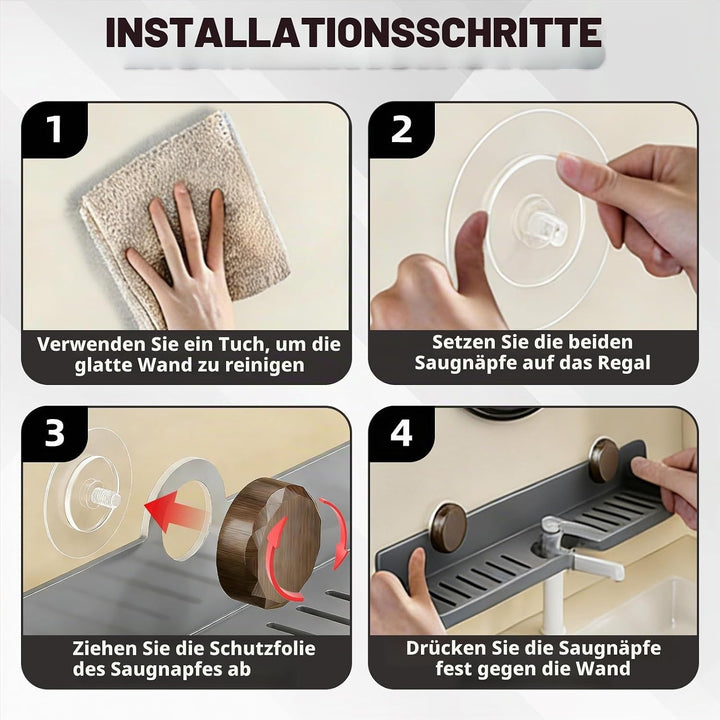 INSTALLATIONSSCHRITTE

1

Verwenden Sie ein Tuch, um die glatte Wand zu reinigen

2

Setzen Sie die beiden Saugnäpfe auf das Regal

3

Ziehen Sie die Schutzfolie des Saugnapfes ab

4

Drücken Sie die Saugnäpfe fest gegen die Wand