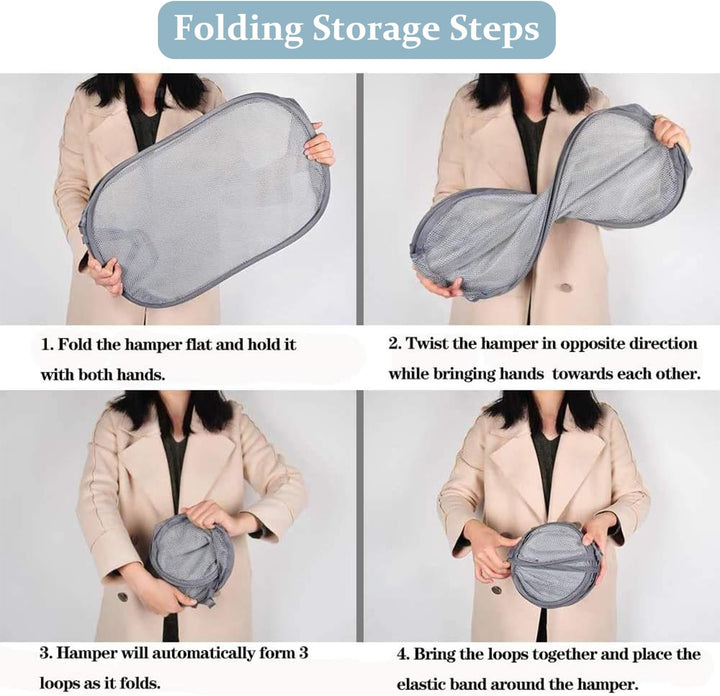 Folding Storage Steps

1. Fold the hamper flat and hold it with both hands.

2. Twist the hamper in opposite direction while bringing hands towards each other.

3. Hamper will automatically form 3 loops as it folds.

4. Bring the loops together and place the elastic band around the hamper.