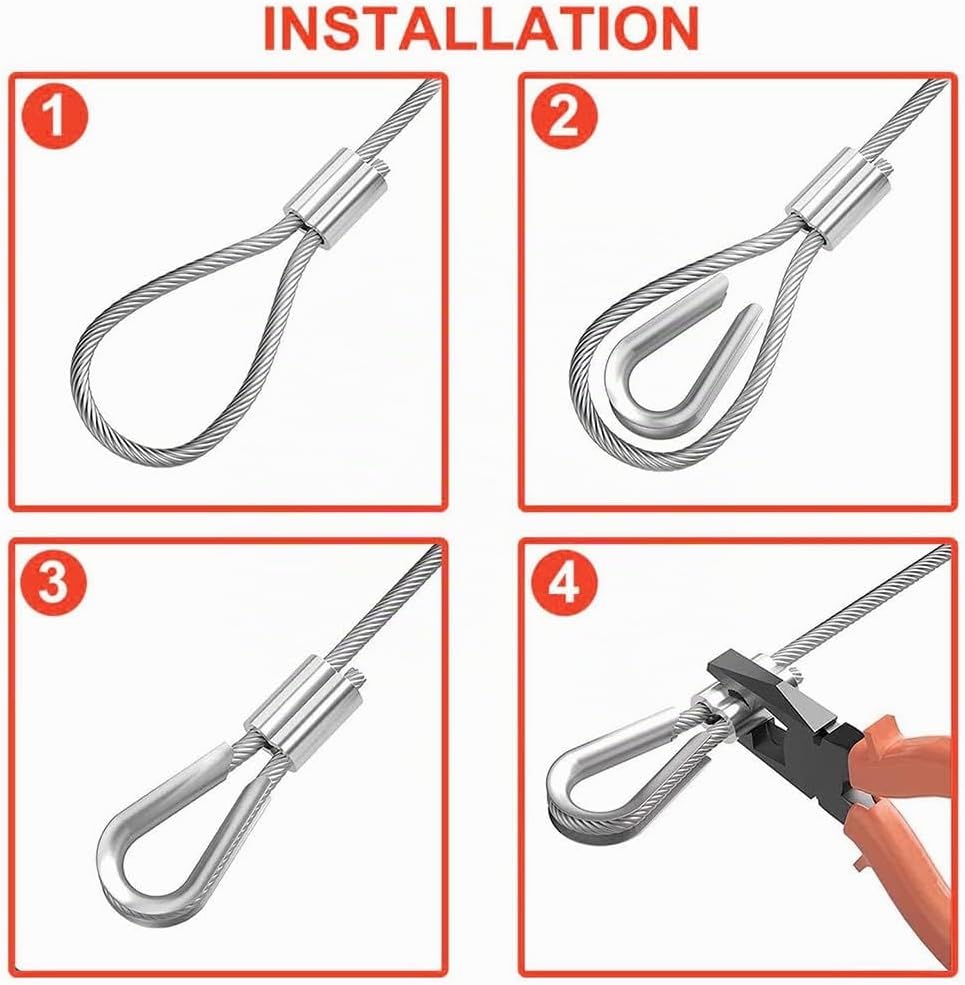 INSTALLATION

1

2

3

4