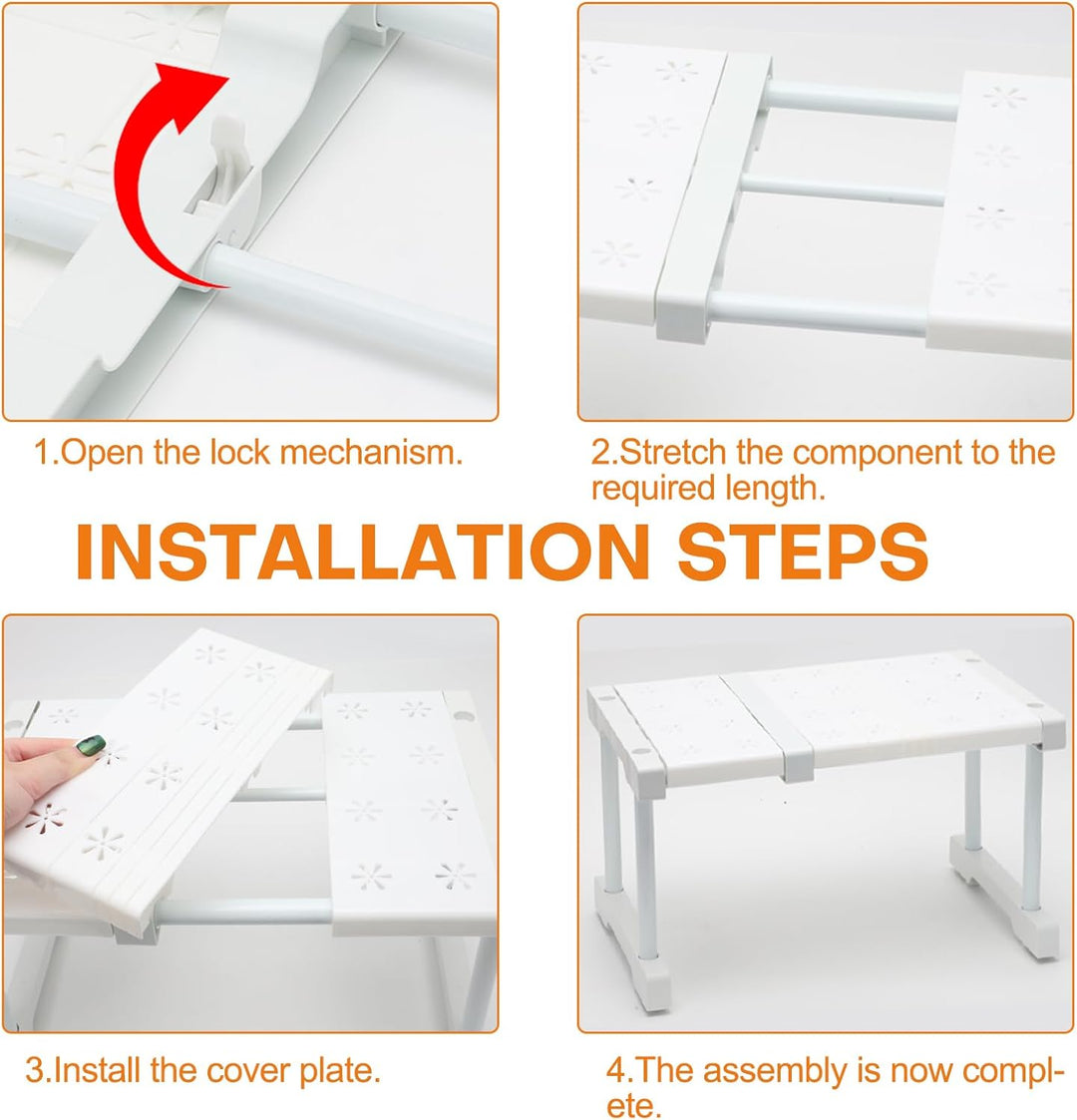 1.Open the lock mechanism.

2.Stretch the component to the required length.

INSTALLATION STEPS

3.Install the cover plate.

4.The assembly is now complete.