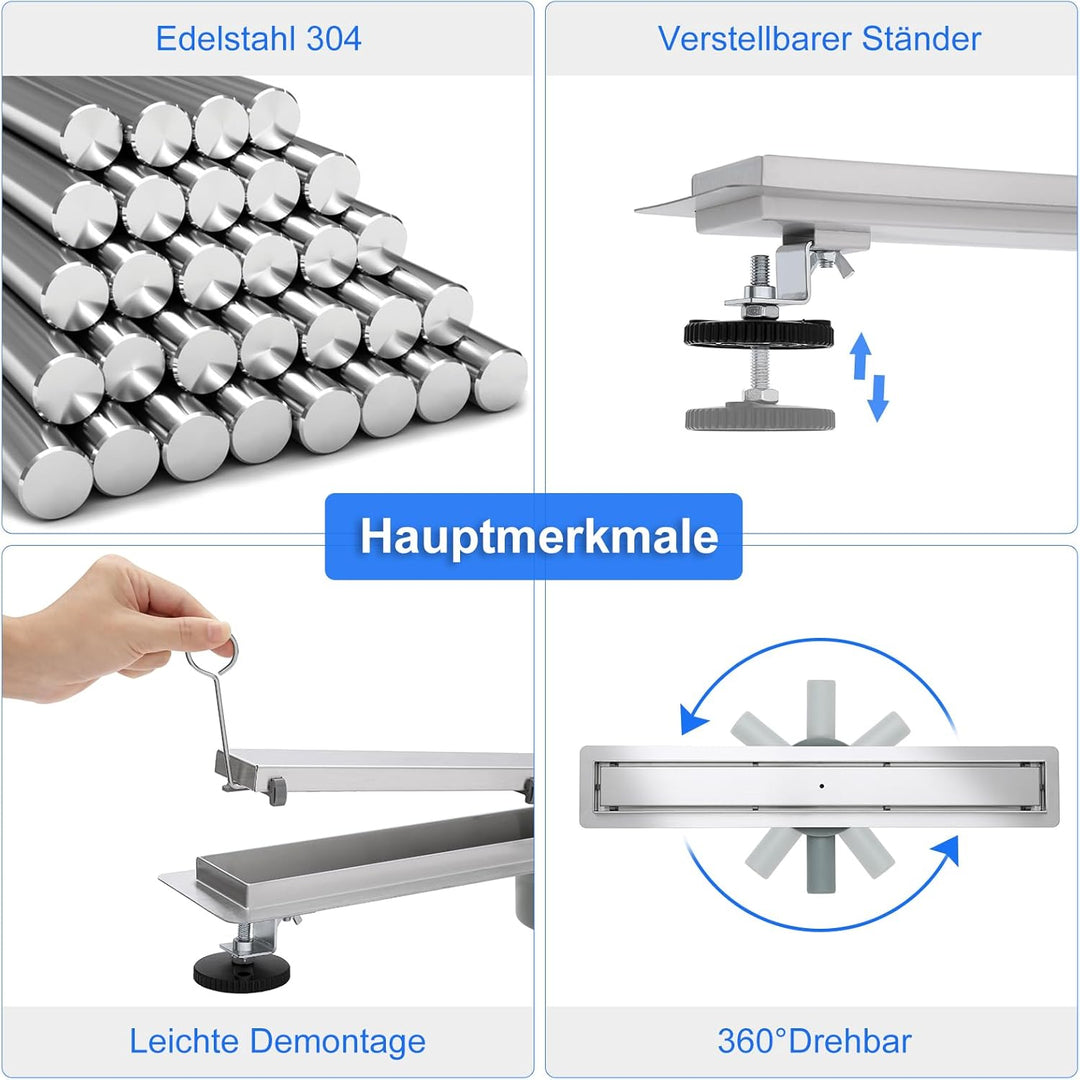 Edelstahl 304

Verstellbarer Ständer

Hauptmerkmale

Leichte Demontage

360°Drehbar