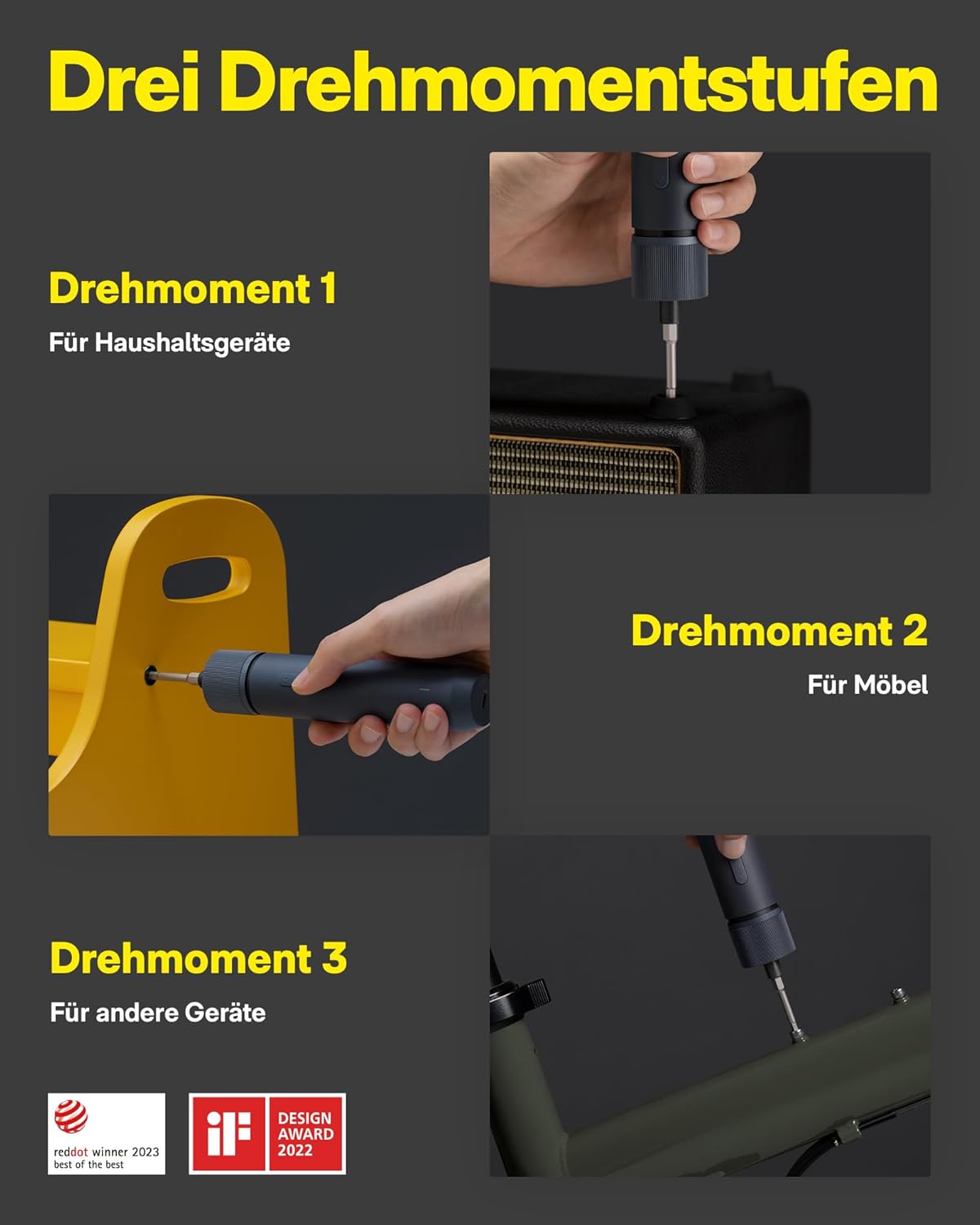 Drei Drehmomentstufen

Drehmoment 1

Für Haushaltsgeräte

Drehmoment 2

Für Möbel

Drehmoment 3

Für andere Geräte

reddot winner 2023
best of the best

iF
DESIGN AWARD 2022