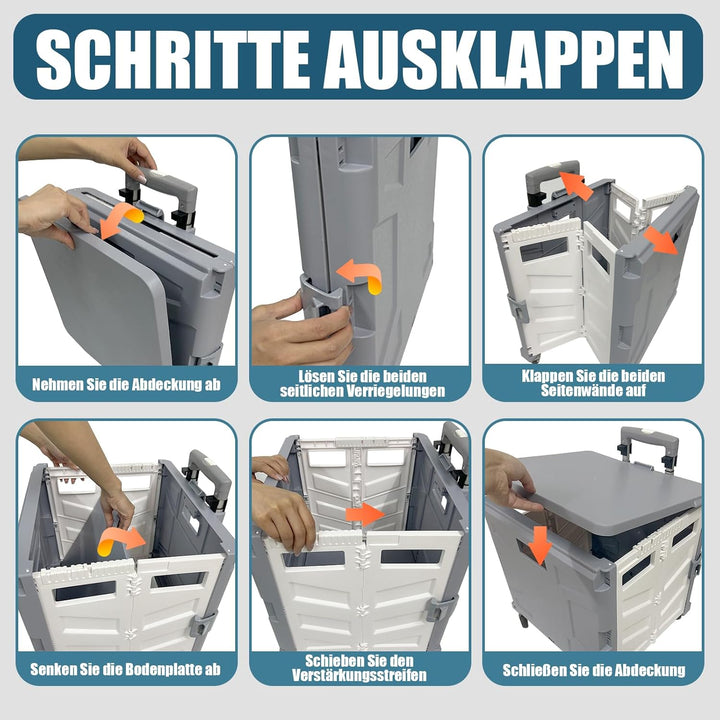 SCHRITTE AUSKLAPPEN

Nehmen Sie die Abdeckung ab

Lösen Sie die beiden seitlichen Verriegelungen

Klappen Sie die beiden Seitenwände auf

Senken Sie die Bodenplatte ab

Schieben Sie den Verstärkungsstreifen

Schließen Sie die Abdeckung