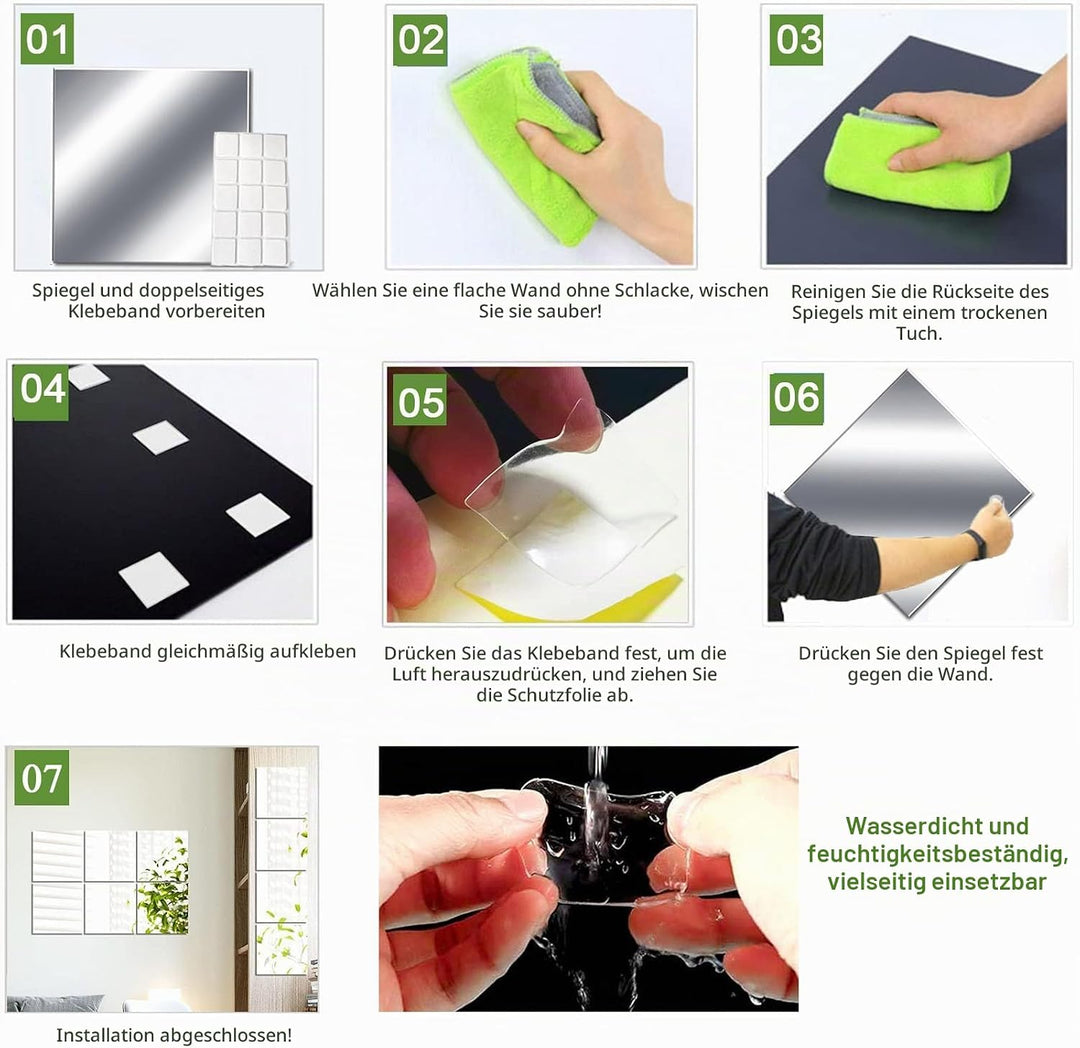 01

Spiegel und doppelseitiges Klebeband vorbereiten

02

Wählen Sie eine flache Wand ohne Schlacke, wischen Sie sie sauber!

03

Reinigen Sie die Rückseite des Spiegels mit einem trockenen Tuch.

04

Klebeband gleichmäßig aufkleben

05

Drücken Sie das Klebeband fest, um die Luft herauszudrücken, und ziehen Sie die Schutzfolie ab.

06

Drücken Sie den Spiegel fest gegen die Wand.

07

Installation abgeschlossen!

Wasserdicht und feuchtigkeitsbeständig, vielseitig einsetzbar