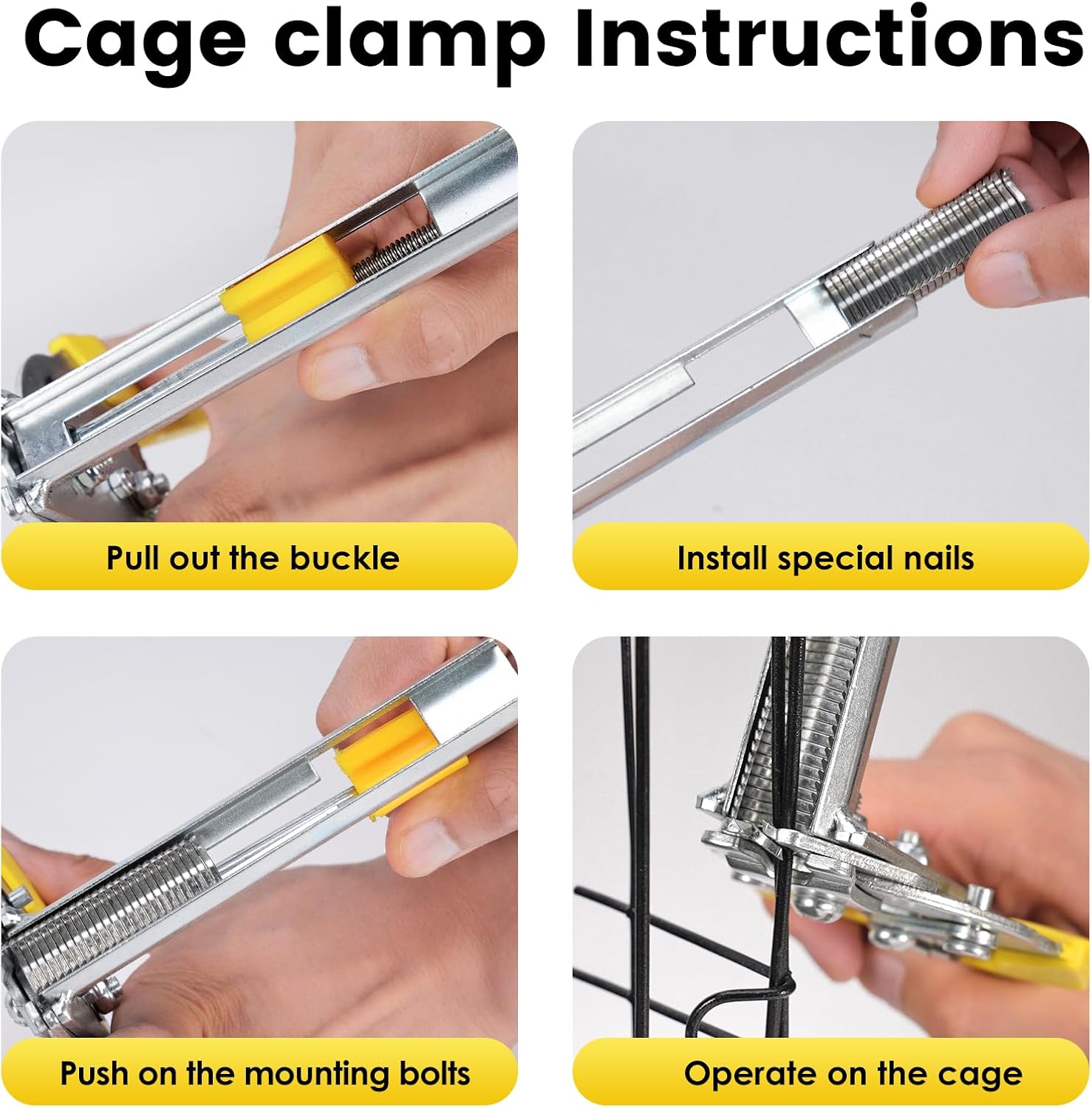 Cage clamp Instructions

Pull out the buckle

Install special nails

Push on the mounting bolts

Operate on the cage