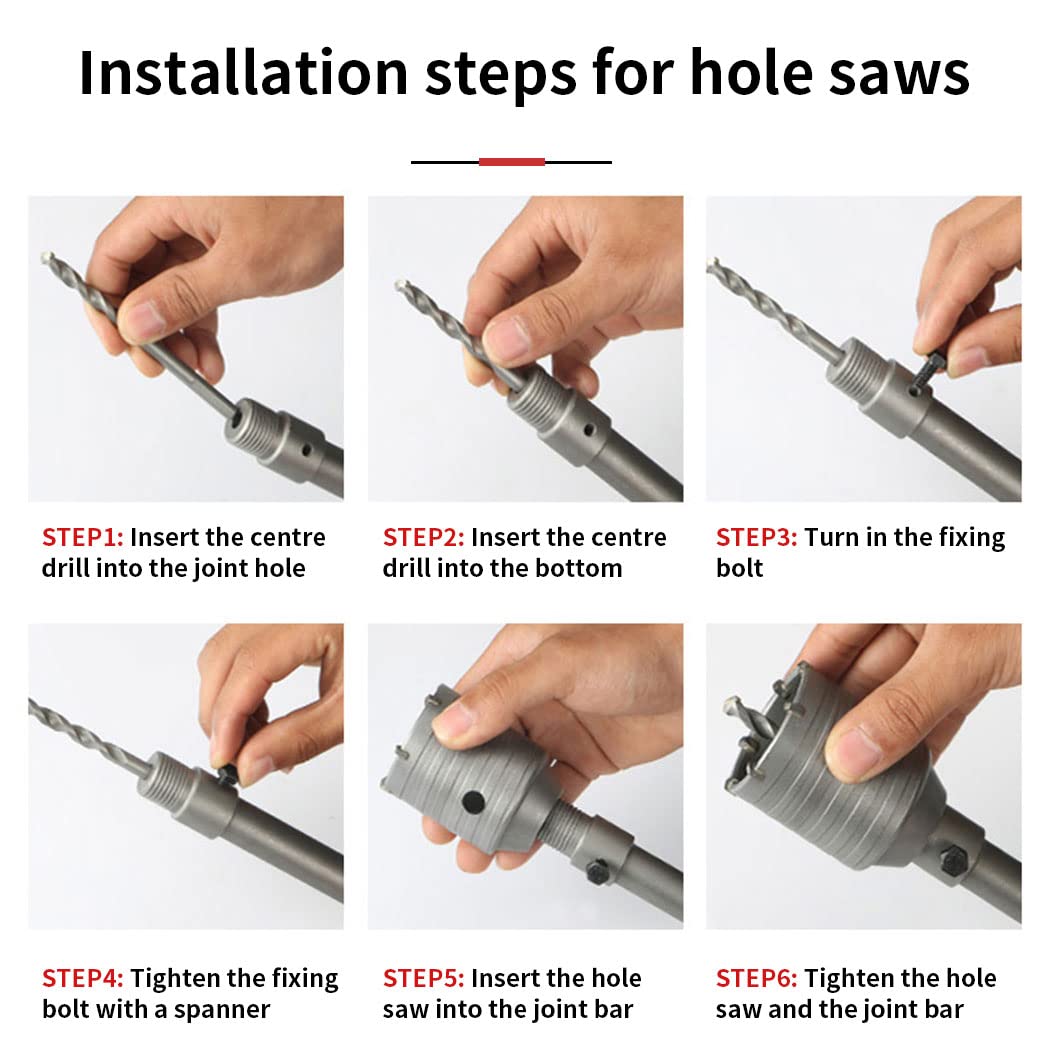 Installation steps for hole saws

STEP1: Insert the centre drill into the joint hole

STEP2: Insert the centre drill into the bottom

STEP3: Turn in the fixing bolt

STEP4: Tighten the fixing bolt with a spanner

STEP5: Insert the hole saw into the joint bar

STEP6: Tighten the hole saw and the joint bar