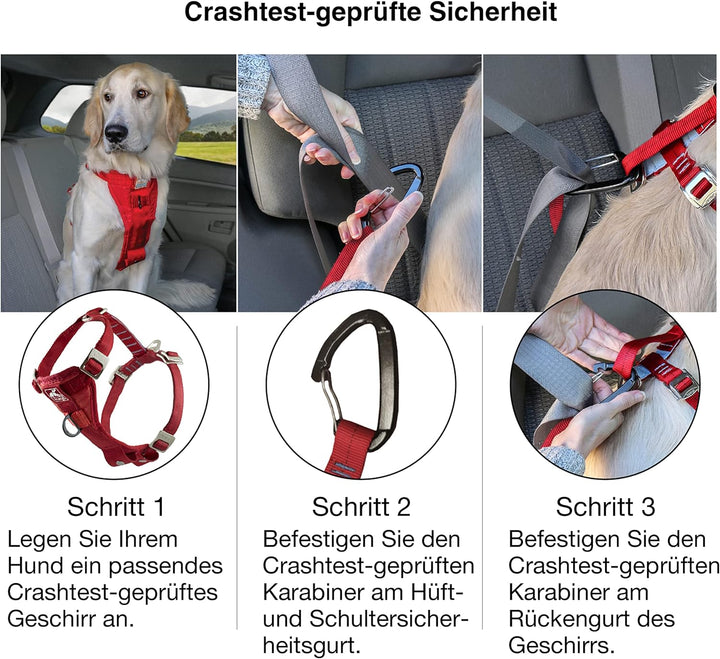 Crashtest-geprüfte Sicherheit

Schritt 1
Legen Sie Ihrem Hund ein passendes Crashtest-geprüftes Geschirr an.

Schritt 2
Befestigen Sie den Crashtest-geprüften Karabiner am Hüft- und Schultersicherheitsgurt.

Schritt 3
Befestigen Sie den Crashtest-geprüften Karabiner am Rückengurt des Geschirrs.