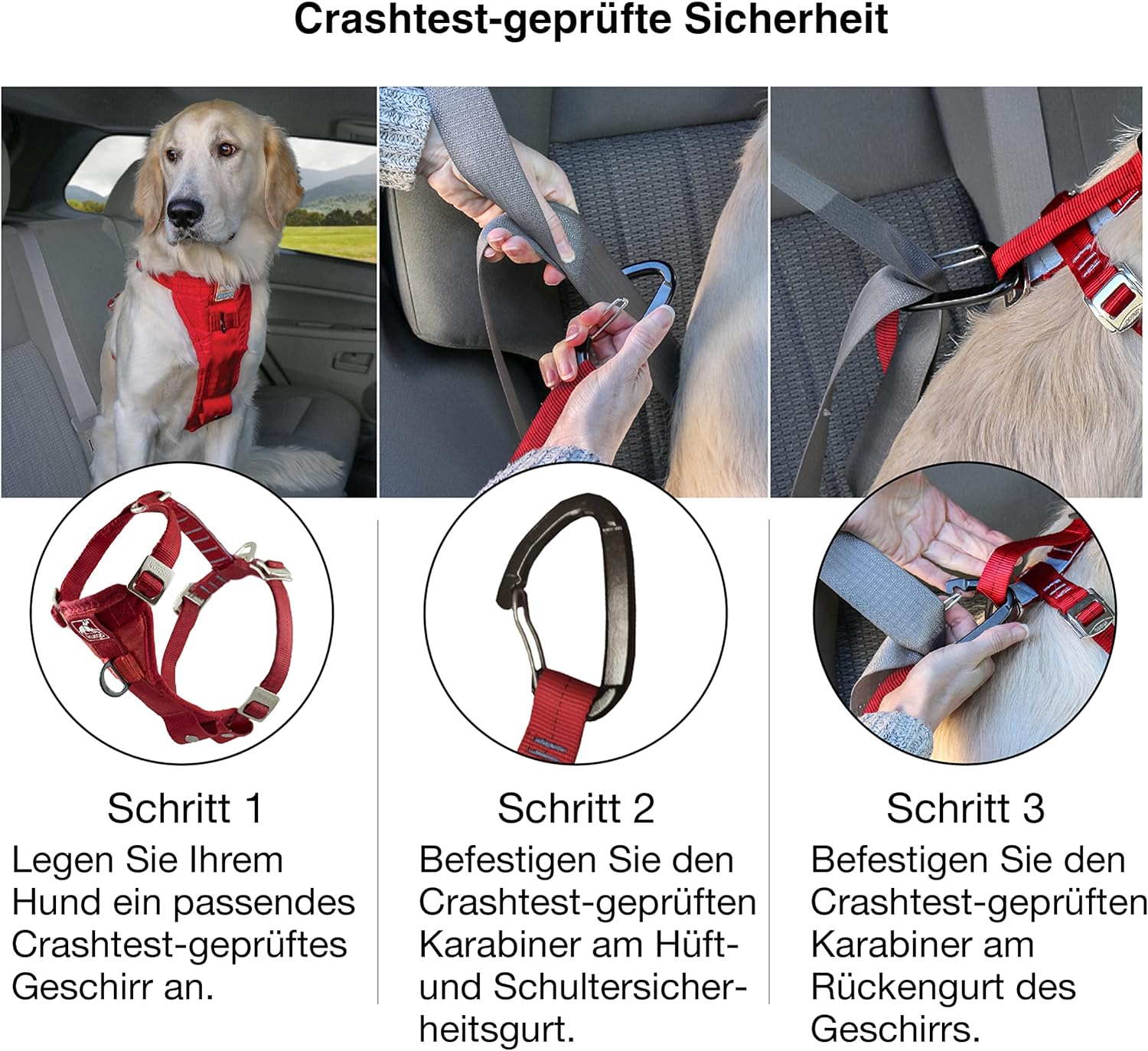 Crashtest-geprüfte Sicherheit

Schritt 1
Legen Sie Ihrem Hund ein passendes Crashtest-geprüftes Geschirr an.

Schritt 2
Befestigen Sie den Crashtest-geprüften Karabiner am Hüft- und Schultersicherheitsgurt.

Schritt 3
Befestigen Sie den Crashtest-geprüften Karabiner am Rückengurt des Geschirrs.